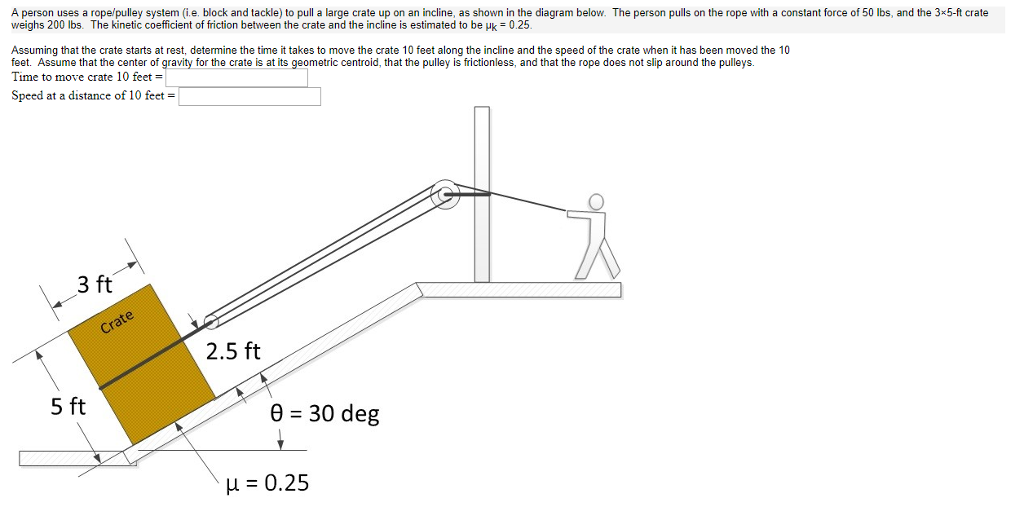 A person uses a rope/pulley system (i.e. block and tackle) to pull a large crate up on an incline, as shown in the diagram below. The person pulls on the rope with a constant force of 50 lbs, and the 3×5-ft crate weighs 200 lbs. The kinetic coefficient of friction between the crate and the incline is estimated to be $\mu_K = 0.25$.

Assuming that the crate starts at rest, determine the time it takes to move the crate 10 feet along the incline and the speed of the crate when it has been moved the 10 feet. Assume that the center of gravity for the crate is at its geometric centroid, that the pulley is frictionless, and that the rope does not slip around the pulleys.

Time to move crate 10 feet =

Speed at a distance of 10 feet =

3 ft

Crate

2.5 ft

5 ft

θ = 30 deg

μ = 0.25