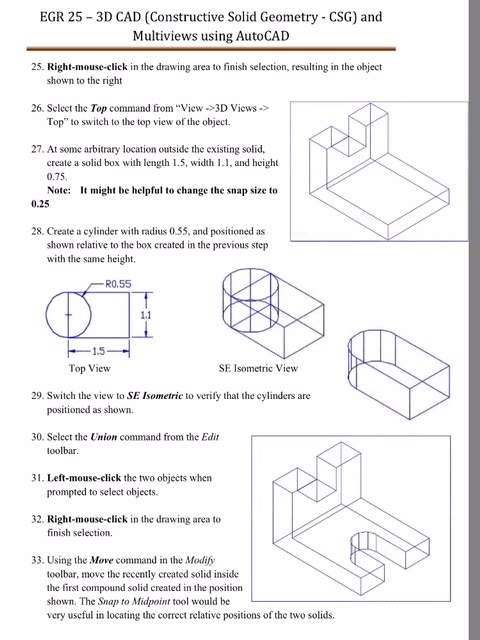 EGR 25 – 3D CAD (Constructive Solid Geometry - CSG) and Multiviews using AutoCAD

25. **Right-mouse-click** in the drawing area to finish selection, resulting in the object shown to the right

26. Select the ***Top*** command from "View ->3D Views -> Top" to switch to the top view of the object.

27. At some arbitrary location outside the existing solid, create a solid box with length 1.5, width 1.1, and height 0.75.
**Note: It might be helpful to change the snap size to 0.25**

28. Create a cylinder with radius 0.55, and positioned as shown relative to the box created in the previous step with the same height.

R0.55

1.1

1.5

Top View

SE Isometric View

29. Switch the view to ***SE Isometric*** to verify that the cylinders are positioned as shown.

30. Select the ***Union*** command from the *Edit* toolbar.

31. **Left-mouse-click** the two objects when prompted to select objects.

32. **Right-mouse-click** in the drawing area to finish selection.

33. Using the ***Move*** command in the *Modify* toolbar, move the recently created solid inside the first compound solid created in the position shown. The *Snap to Midpoint* tool would be very useful in locating the correct relative positions of the two solids.