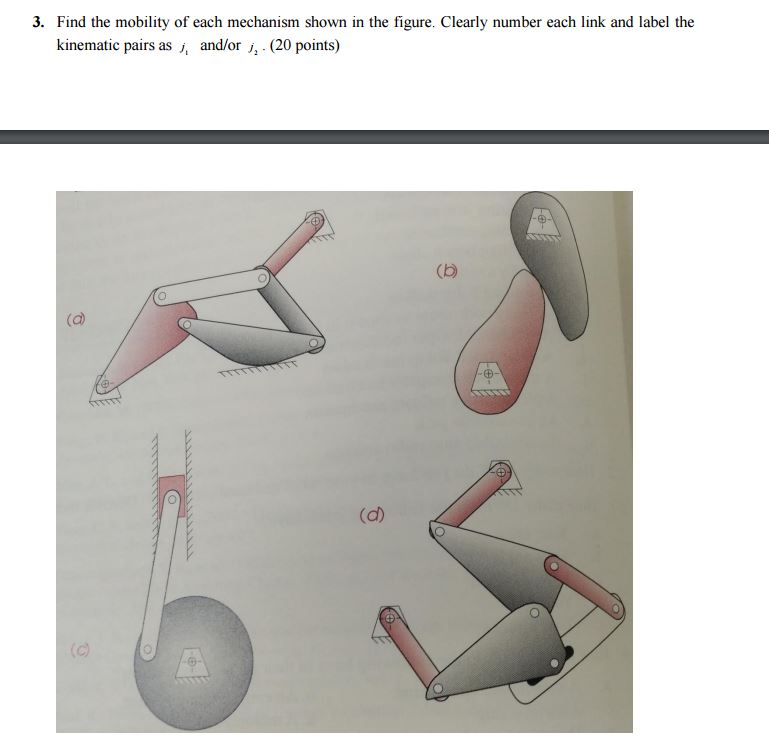 3. Find the mobility of each mechanism shown in the figure. Clearly number each link and label the kinematic pairs as $j_1$ and/or $j_2$. (20 points)

(a)

(b)

(c)

(d)