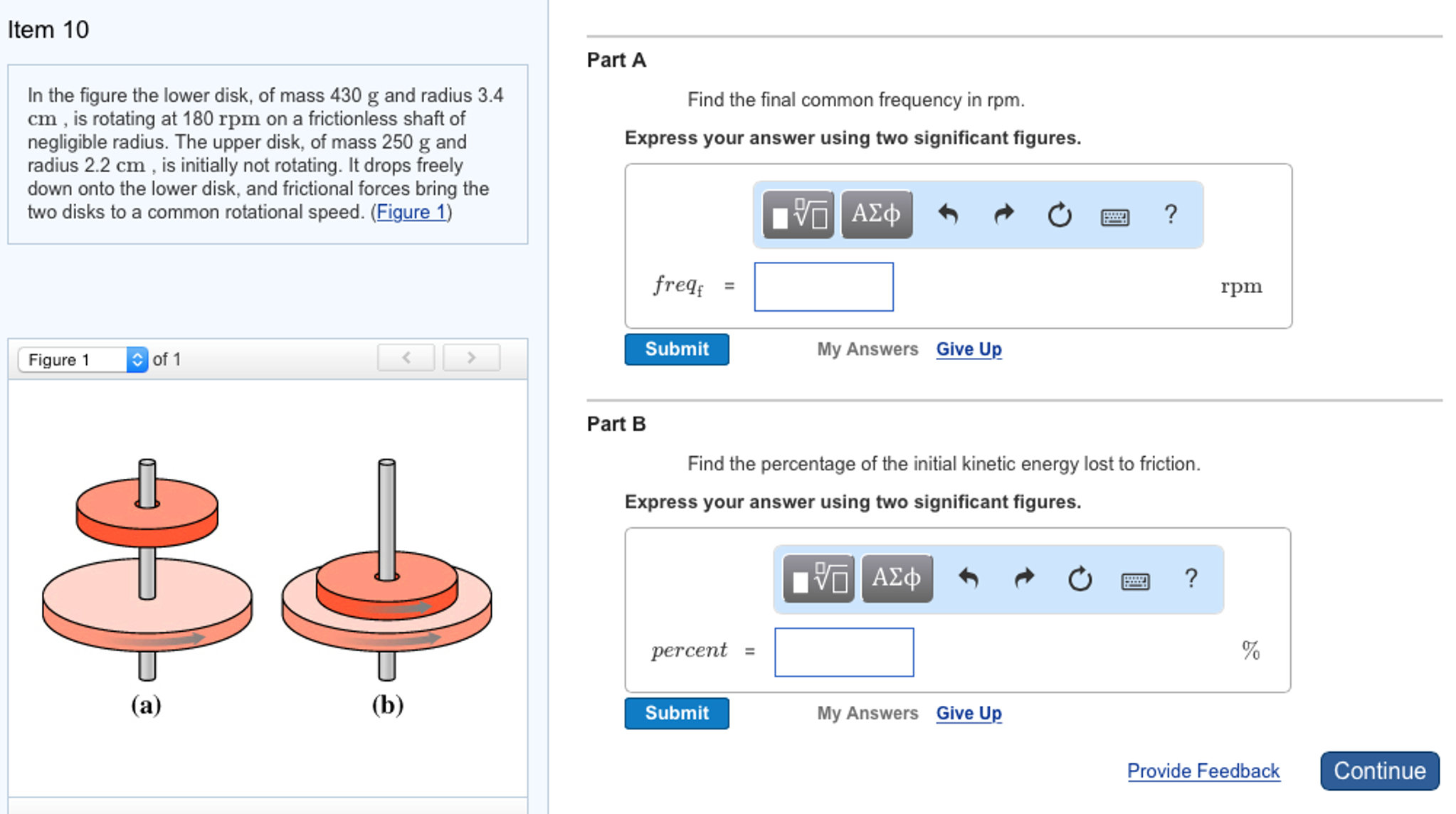 Item 10

In the figure the lower disk, of mass 430 g and radius 3.4 cm , is rotating at 180 rpm on a frictionless shaft of negligible radius. The upper disk, of mass 250 g and radius 2.2 cm , is initially not rotating. It drops freely down onto the lower disk, and frictional forces bring the two disks to a common rotational speed. (Figure 1)

Figure 1 of 1

(a) (b)

Part A

Find the final common frequency in rpm.

Express your answer using two significant figures.

ΑΣφ ?

$freq_f$ = rpm

Submit My Answers Give Up

Part B

Find the percentage of the initial kinetic energy lost to friction.

Express your answer using two significant figures.

ΑΣφ ?

$percent$ = %

Submit My Answers Give Up

Provide Feedback Continue