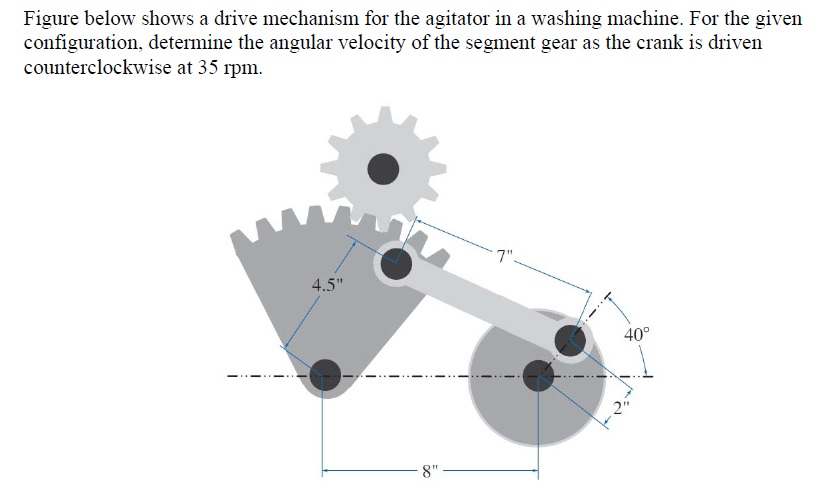 Figure below shows a drive mechanism for the agitator in a washing machine. For the given configuration, determine the angular velocity of the segment gear as the crank is driven counterclockwise at 35 rpm.

4.5"
7"
40°
2"
8"