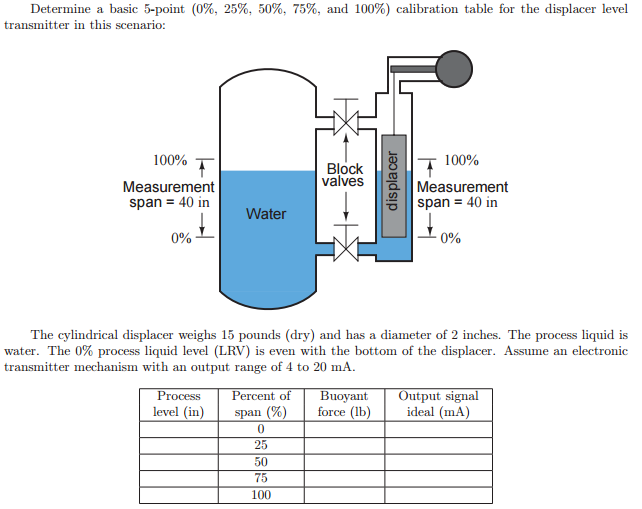 Determine a basic 5-point (0%, 25%, 50%, 75%, and 100%) calibration table for the displacer level transmitter in this scenario:

100%
Measurement span = 40 in
0%
Water
Block valves
displacer
100%
Measurement span = 40 in
0%

The cylindrical displacer weighs 15 pounds (dry) and has a diameter of 2 inches. The process liquid is water. The 0% process liquid level (LRV) is even with the bottom of the displacer. Assume an electronic transmitter mechanism with an output range of 4 to 20 mA.

| Process level (in) | Percent of span (%) | Buoyant force (lb) | Output signal ideal (mA) |
|---|---|---|---|
| | 0 | | |
| | 25 | | |
| | 50 | | |
| | 75 | | |
| | 100 | | |