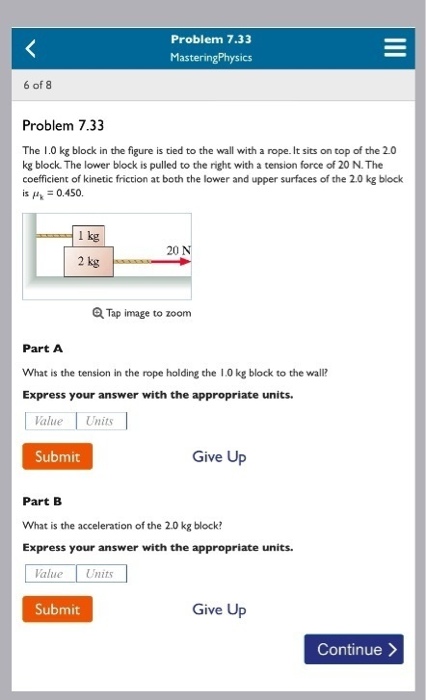 Problem 7.33
MasteringPhysics

6 of 8

Problem 7.33

The 1.0 kg block in the figure is tied to the wall with a rope. It sits on top of the 2.0 kg block. The lower block is pulled to the right with a tension force of 20 N. The coefficient of kinetic friction at both the lower and upper surfaces of the 2.0 kg block is $\mu_k = 0.450$.

1 kg
2 kg
20 N

Tap image to zoom

Part A

What is the tension in the rope holding the 1.0 kg block to the wall?

Express your answer with the appropriate units.

Value Units

Submit Give Up

Part B

What is the acceleration of the 2.0 kg block?

Express your answer with the appropriate units.

Value Units

Submit Give Up

Continue >