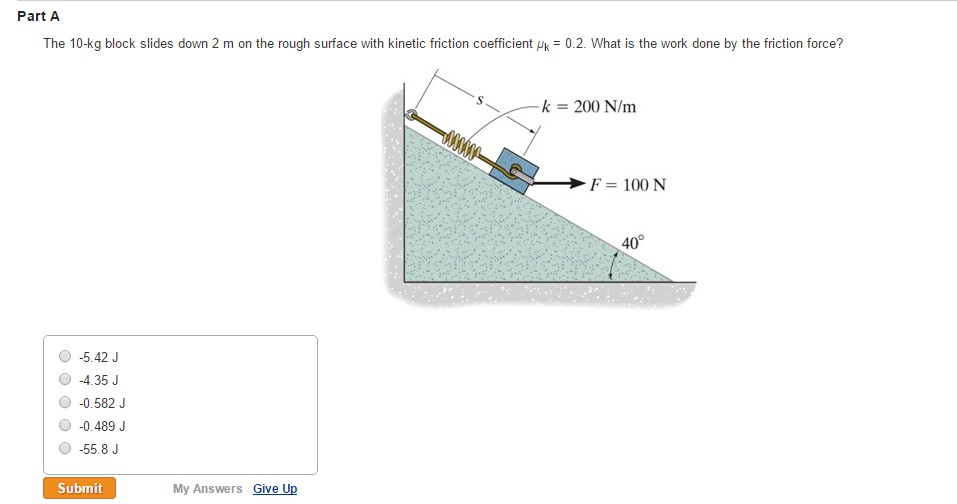 Part A

The 10-kg block slides down 2 m on the rough surface with kinetic friction coefficient $\mu_k = 0.2$. What is the work done by the friction force?

$s$

$k = 200$ N/m

$F = 100$ N

$40°$

-5.42 J
-4.35 J
-0.582 J
-0.489 J
-55.8 J

Submit

My Answers Give Up