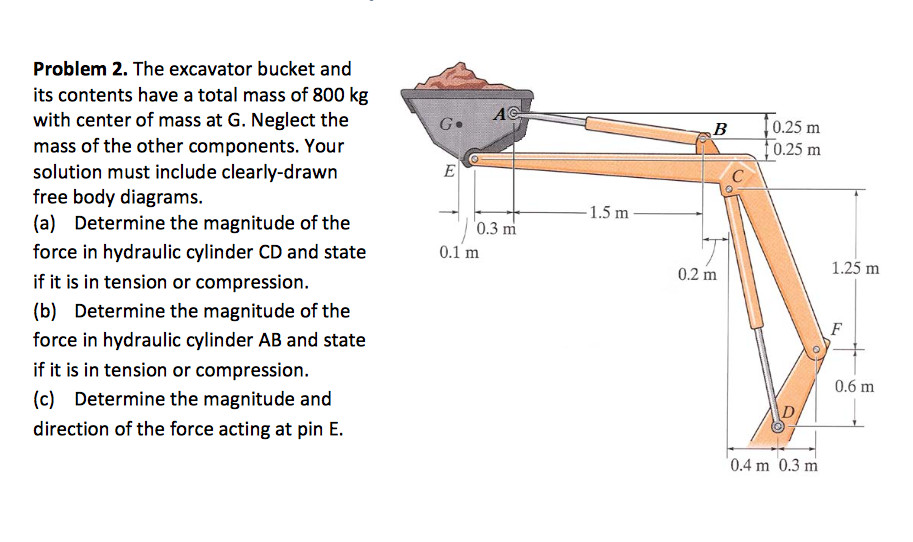 **Problem 2.** The excavator bucket and its contents have a total mass of 800 kg with center of mass at G. Neglect the mass of the other components. Your solution must include clearly-drawn free body diagrams.

(a) Determine the magnitude of the force in hydraulic cylinder CD and state if it is in tension or compression.

(b) Determine the magnitude of the force in hydraulic cylinder AB and state if it is in tension or compression.

(c) Determine the magnitude and direction of the force acting at pin E.

G
A
B
0.25 m
0.25 m
E
C
1.5 m
0.3 m
0.1 m
0.2 m
1.25 m
F
0.6 m
D
0.4 m
0.3 m