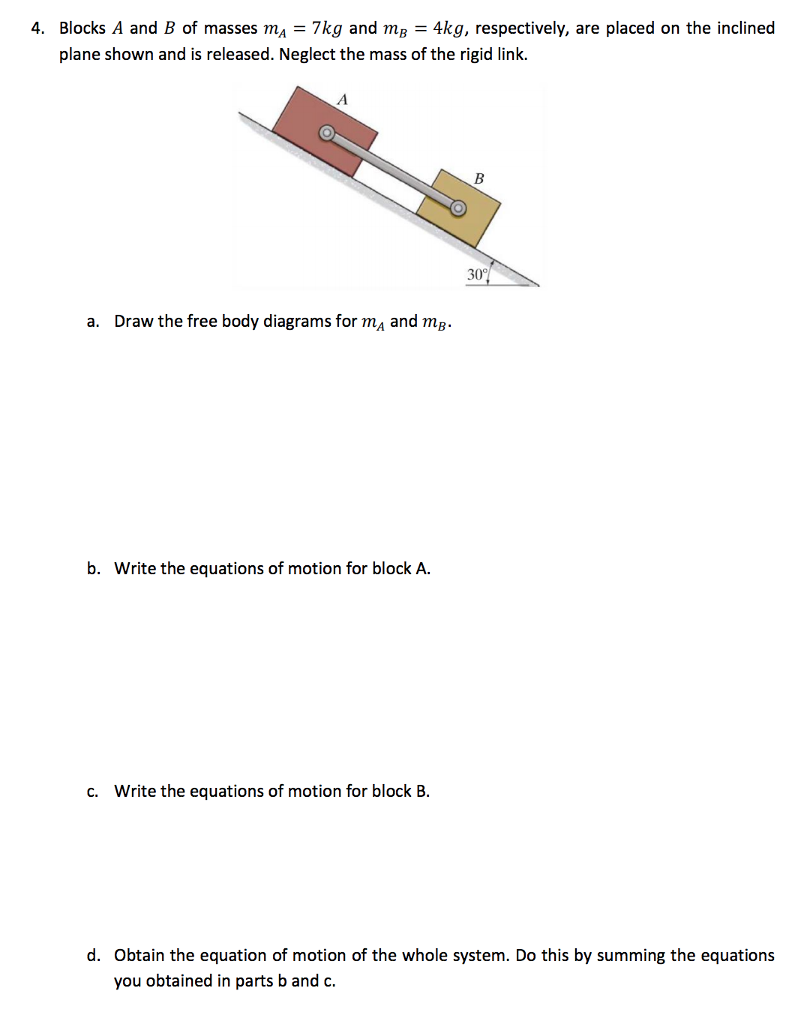 4. Blocks $A$ and $B$ of masses $m_A = 7kg$ and $m_B = 4kg$, respectively, are placed on the inclined plane shown and is released. Neglect the mass of the rigid link.

A

B

30°

a. Draw the free body diagrams for $m_A$ and $m_B$.

b. Write the equations of motion for block A.

c. Write the equations of motion for block B.

d. Obtain the equation of motion of the whole system. Do this by summing the equations you obtained in parts b and c.