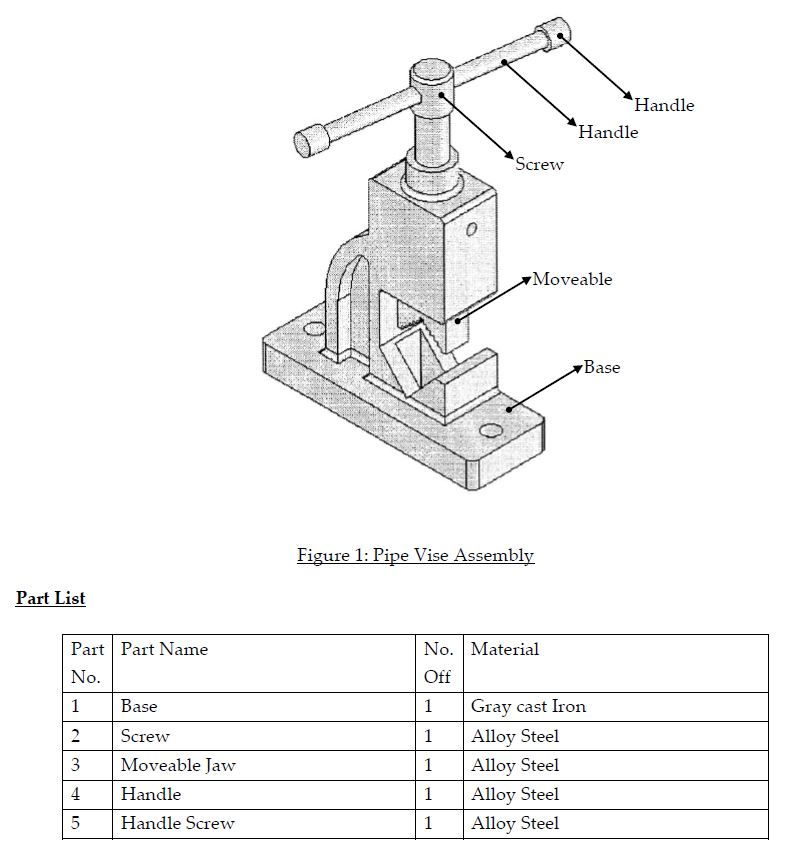 Handle
Handle
Screw
Moveable
Base

Figure 1: Pipe Vise Assembly

Part List

| Part No. | Part Name | No. Off | Material |
|---|---|---|---|
| 1 | Base | 1 | Gray cast Iron |
| 2 | Screw | 1 | Alloy Steel |
| 3 | Moveable Jaw | 1 | Alloy Steel |
| 4 | Handle | 1 | Alloy Steel |
| 5 | Handle Screw | 1 | Alloy Steel |