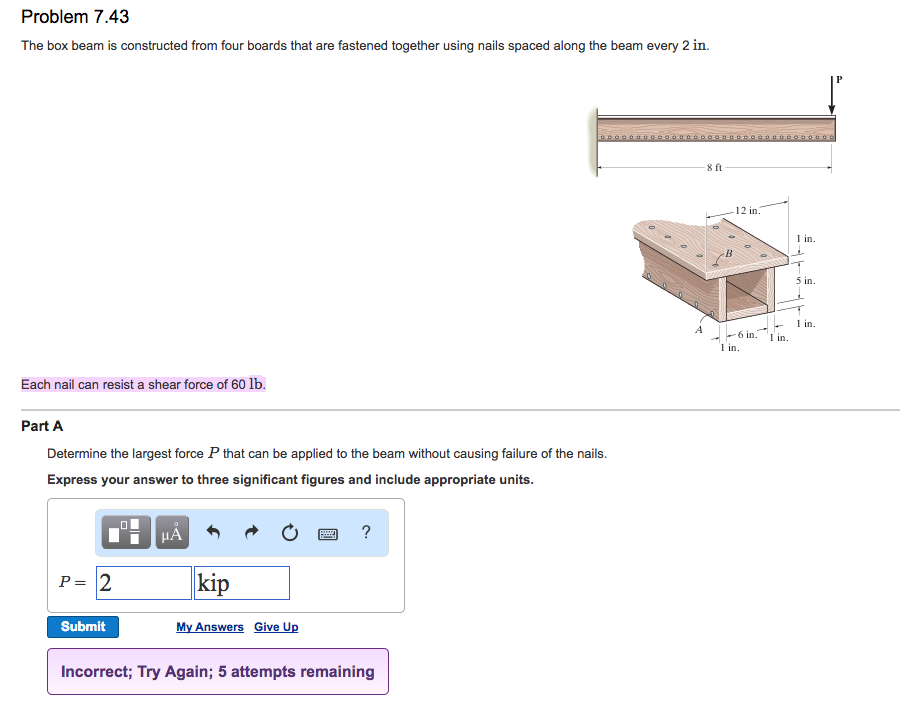 Problem 7.43

The box beam is constructed from four boards that are fastened together using nails spaced along the beam every 2 in.

P

8 ft

12 in.

1 in.

B

5 in.

1 in.

A

6 in.

1 in.

1 in.

Each nail can resist a shear force of 60 lb.

Part A

Determine the largest force $P$ that can be applied to the beam without causing failure of the nails.

Express your answer to three significant figures and include appropriate units.

μÅ

?

$P =$ 2 kip

Submit

My Answers Give Up

Incorrect; Try Again; 5 attempts remaining