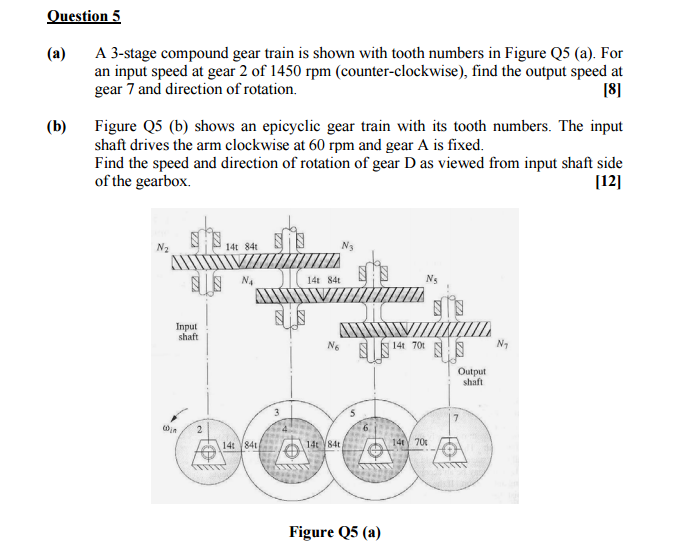 Question 5

(a) A 3-stage compound gear train is shown with tooth numbers in Figure Q5 (a). For an input speed at gear 2 of 1450 rpm (counter-clockwise), find the output speed at gear 7 and direction of rotation. [8]

(b) Figure Q5 (b) shows an epicyclic gear train with its tooth numbers. The input shaft drives the arm clockwise at 60 rpm and gear A is fixed.
Find the speed and direction of rotation of gear D as viewed from input shaft side of the gearbox. [12]

$N_2$ 14t 84t $N_3$
$N_4$ 14t 84t $N_5$
Input shaft
$N_6$ 14t 70t $N_7$
Output shaft
$\omega_{in}$ 2 14t 84t 3 4 14t 84t 5 6 14t 70t 7

Figure Q5 (a)