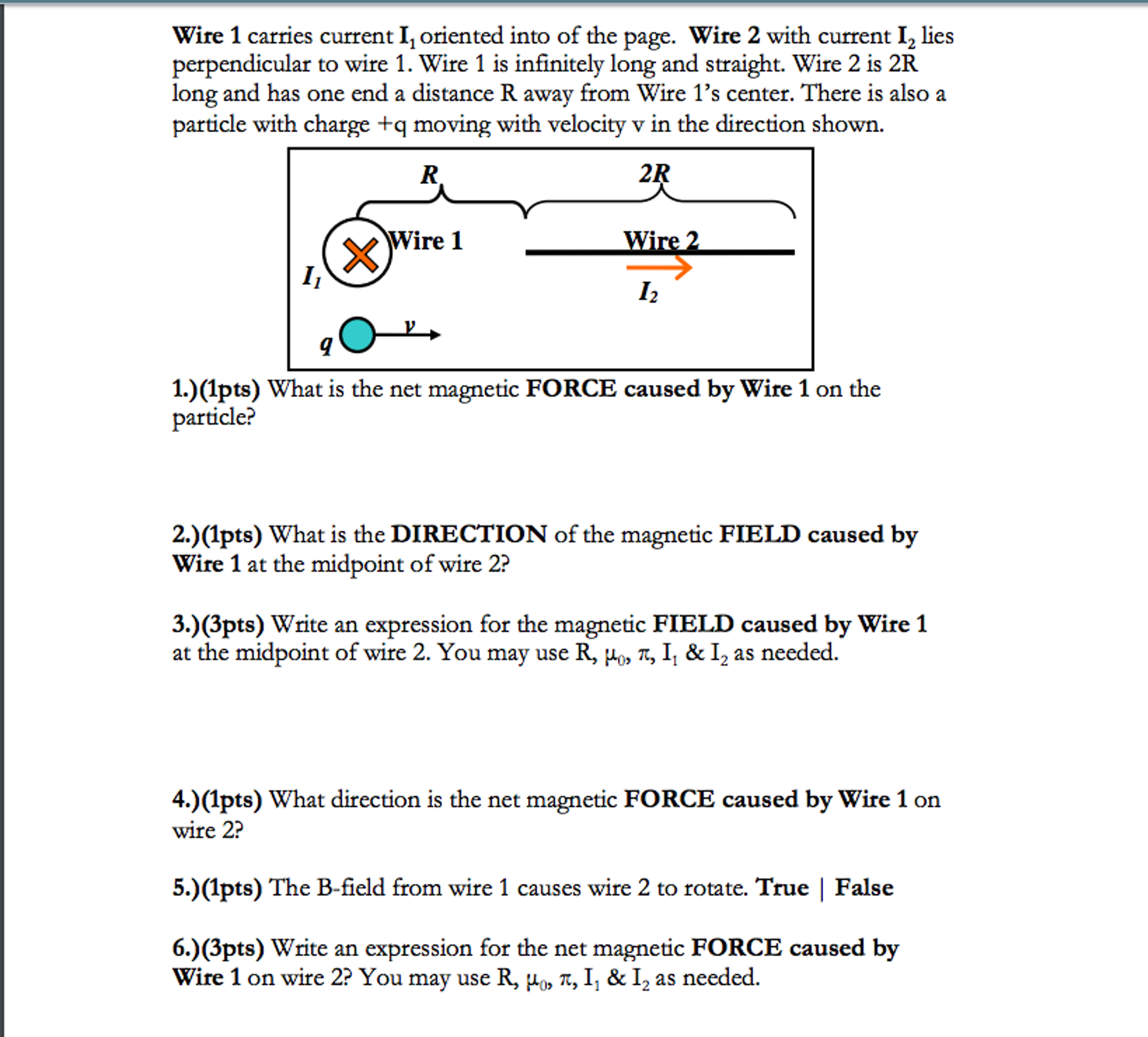 Wire 1 carries current $I_1$ oriented into of the page. Wire 2 with current $I_2$ lies perpendicular to wire 1. Wire 1 is infinitely long and straight. Wire 2 is 2R long and has one end a distance R away from Wire 1's center. There is also a particle with charge +q moving with velocity v in the direction shown.

R

2R

Wire 1

Wire 2

$I_1$

$I_2$

q

v

1.)(1pts) What is the net magnetic FORCE caused by Wire 1 on the particle?

2.)(1pts) What is the DIRECTION of the magnetic FIELD caused by Wire 1 at the midpoint of wire 2?

3.)(3pts) Write an expression for the magnetic FIELD caused by Wire 1 at the midpoint of wire 2. You may use R, $\mu_0$, $\pi$, $I_1$ & $I_2$ as needed.

4.)(1pts) What direction is the net magnetic FORCE caused by Wire 1 on wire 2?

5.)(1pts) The B-field from wire 1 causes wire 2 to rotate. True | False

6.)(3pts) Write an expression for the net magnetic FORCE caused by Wire 1 on wire 2? You may use R, $\mu_0$, $\pi$, $I_1$ & $I_2$ as needed.