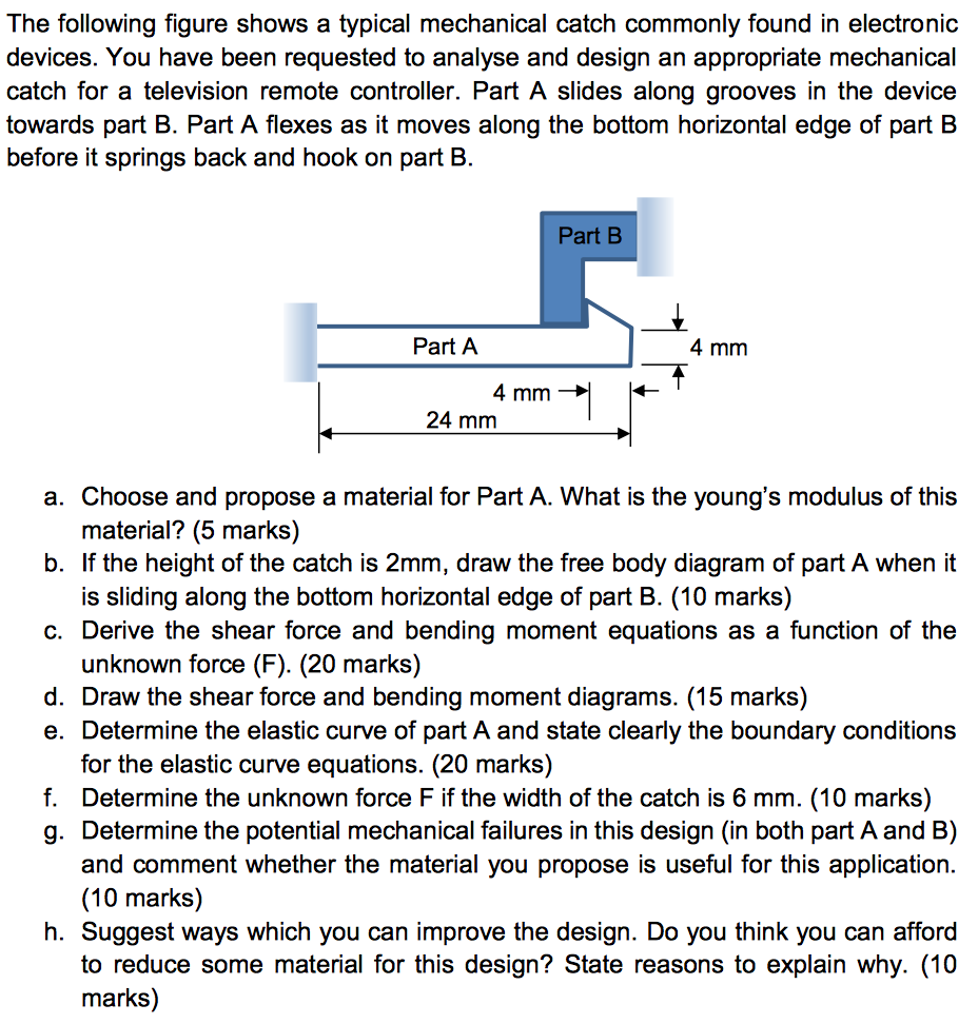 The following figure shows a typical mechanical catch commonly found in electronic devices. You have been requested to analyse and design an appropriate mechanical catch for a television remote controller. Part A slides along grooves in the device towards part B. Part A flexes as it moves along the bottom horizontal edge of part B before it springs back and hook on part B.

Part B

Part A

4 mm

4 mm

24 mm

a. Choose and propose a material for Part A. What is the young's modulus of this material? (5 marks)
b. If the height of the catch is 2mm, draw the free body diagram of part A when it is sliding along the bottom horizontal edge of part B. (10 marks)
c. Derive the shear force and bending moment equations as a function of the unknown force (F). (20 marks)
d. Draw the shear force and bending moment diagrams. (15 marks)
e. Determine the elastic curve of part A and state clearly the boundary conditions for the elastic curve equations. (20 marks)
f. Determine the unknown force F if the width of the catch is 6 mm. (10 marks)
g. Determine the potential mechanical failures in this design (in both part A and B) and comment whether the material you propose is useful for this application. (10 marks)
h. Suggest ways which you can improve the design. Do you think you can afford to reduce some material for this design? State reasons to explain why. (10 marks)