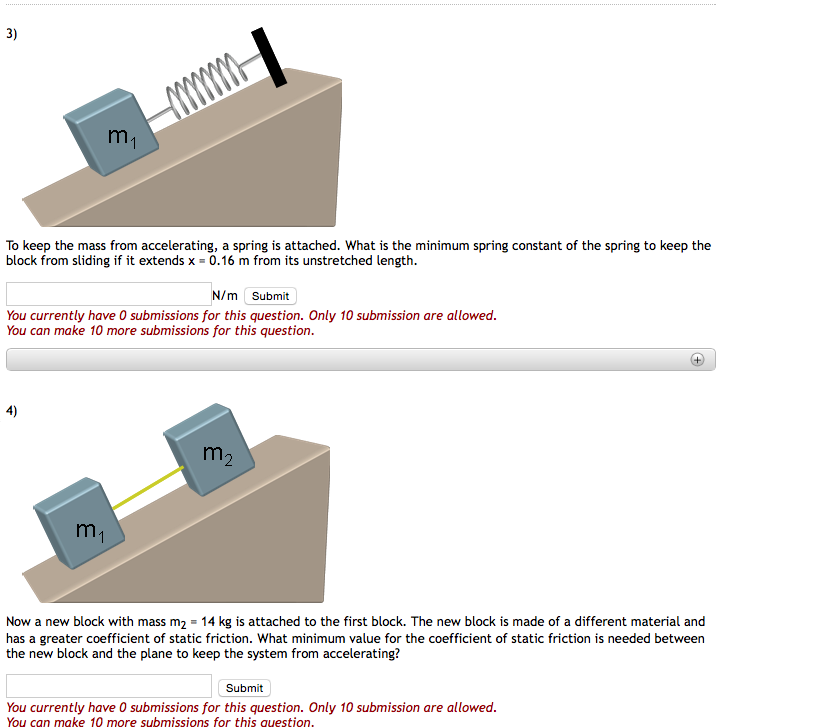 3)

$m_1$

To keep the mass from accelerating, a spring is attached. What is the minimum spring constant of the spring to keep the block from sliding if it extends x = 0.16 m from its unstretched length.

N/m Submit

You currently have 0 submissions for this question. Only 10 submission are allowed.
You can make 10 more submissions for this question.

4)

$m_2$

$m_1$

Now a new block with mass $m_2$ = 14 kg is attached to the first block. The new block is made of a different material and has a greater coefficient of static friction. What minimum value for the coefficient of static friction is needed between the new block and the plane to keep the system from accelerating?

Submit

You currently have 0 submissions for this question. Only 10 submission are allowed.
You can make 10 more submissions for this question.