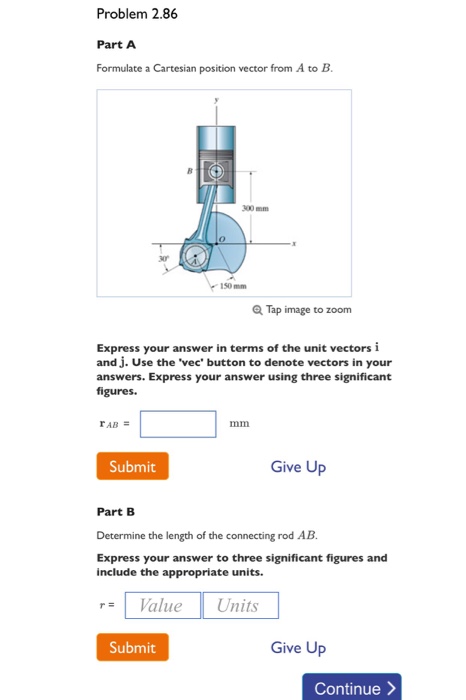 Problem 2.86

Part A

Formulate a Cartesian position vector from $A$ to $B$.

y
B
300 mm
O
x
30°
A
150 mm

Tap image to zoom

Express your answer in terms of the unit vectors $\mathbf{i}$ and $\mathbf{j}$. Use the 'vec' button to denote vectors in your answers. Express your answer using three significant figures.

$\mathbf{r}_{AB}$ = mm

Submit

Give Up

Part B

Determine the length of the connecting rod $AB$.

Express your answer to three significant figures and include the appropriate units.

$r$ = Value Units

Submit

Give Up

Continue >