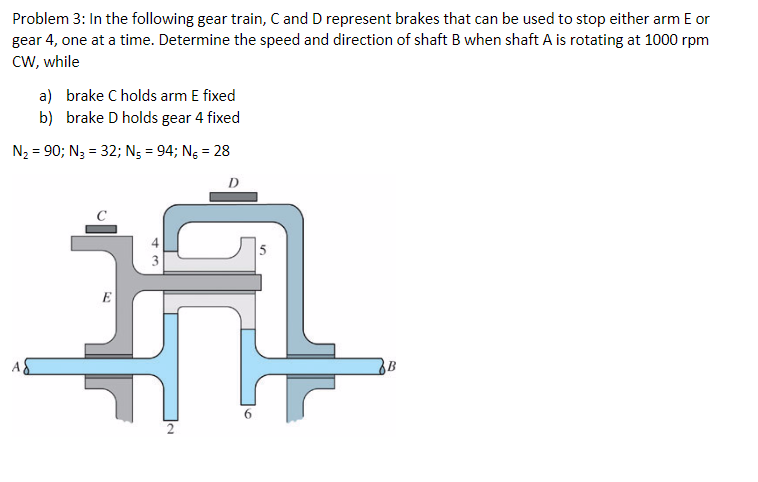 Problem 3: In the following gear train, C and D represent brakes that can be used to stop either arm E or gear 4, one at a time. Determine the speed and direction of shaft B when shaft A is rotating at 1000 rpm CW, while

a) brake C holds arm E fixed
b) brake D holds gear 4 fixed

$N_2 = 90$; $N_3 = 32$; $N_5 = 94$; $N_6 = 28$

D
C
4
3
5
E
A
B
6
2