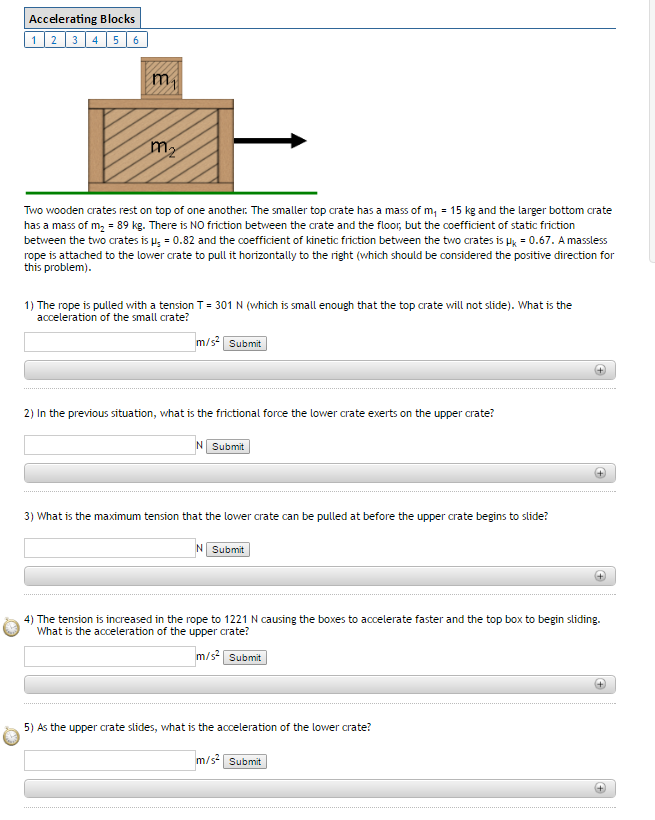 Accelerating Blocks

1 2 3 4 5 6

$m_1$

$m_2$

Two wooden crates rest on top of one another. The smaller top crate has a mass of $m_1$ = 15 kg and the larger bottom crate has a mass of $m_2$ = 89 kg. There is NO friction between the crate and the floor, but the coefficient of static friction between the two crates is $\mu_s$ = 0.82 and the coefficient of kinetic friction between the two crates is $\mu_k$ = 0.67. A massless rope is attached to the lower crate to pull it horizontally to the right (which should be considered the positive direction for this problem).

1) The rope is pulled with a tension T = 301 N (which is small enough that the top crate will not slide). What is the acceleration of the small crate?

$m/s^2$ Submit

2) In the previous situation, what is the frictional force the lower crate exerts on the upper crate?

N Submit

3) What is the maximum tension that the lower crate can be pulled at before the upper crate begins to slide?

N Submit

4) The tension is increased in the rope to 1221 N causing the boxes to accelerate faster and the top box to begin sliding. What is the acceleration of the upper crate?

$m/s^2$ Submit

5) As the upper crate slides, what is the acceleration of the lower crate?

$m/s^2$ Submit