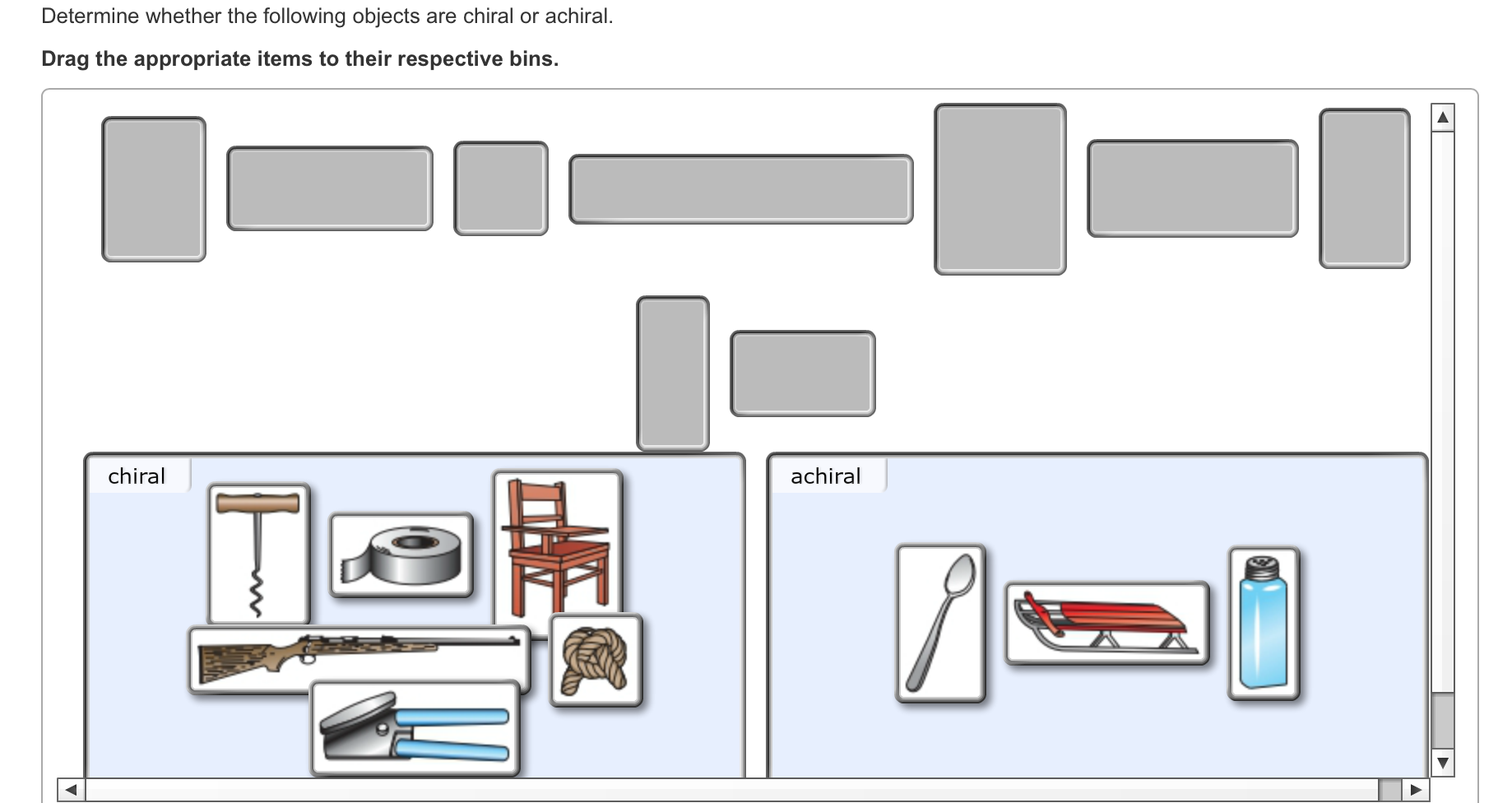 Determine whether the following objects are chiral or achiral.

**Drag the appropriate items to their respective bins.**

chiral

achiral