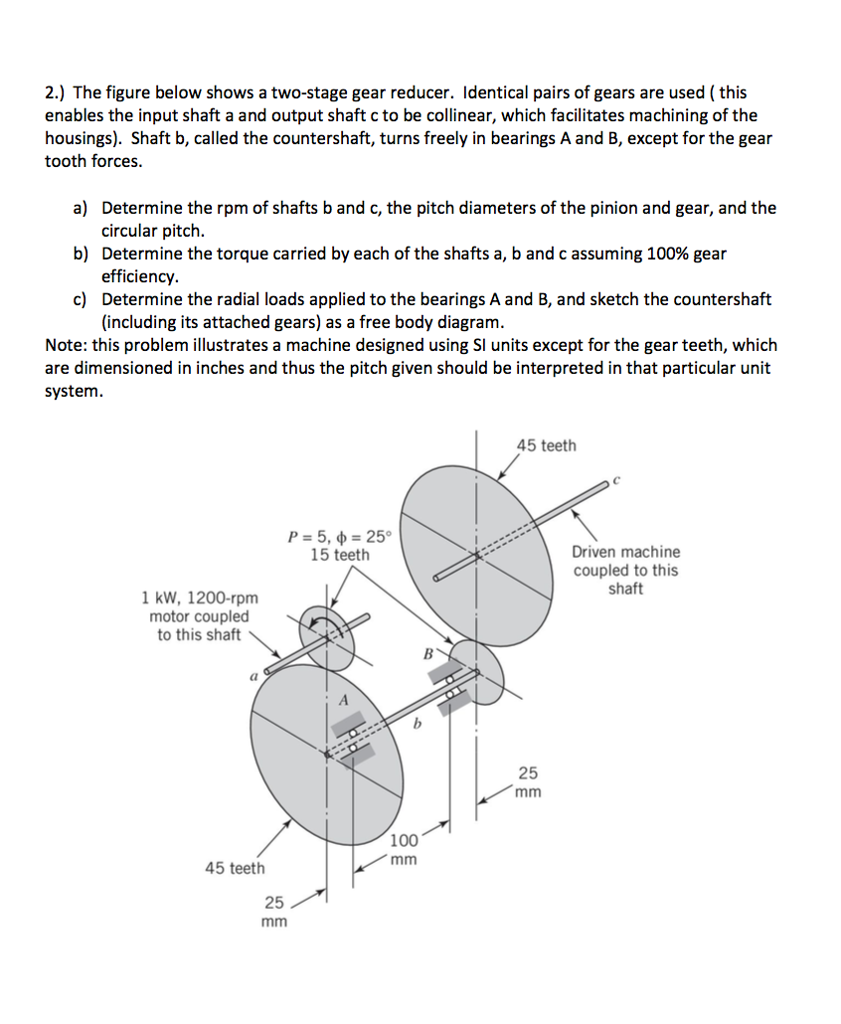 2.) The figure below shows a two-stage gear reducer. Identical pairs of gears are used ( this enables the input shaft a and output shaft c to be collinear, which facilitates machining of the housings). Shaft b, called the countershaft, turns freely in bearings A and B, except for the gear tooth forces.

a) Determine the rpm of shafts b and c, the pitch diameters of the pinion and gear, and the circular pitch.
b) Determine the torque carried by each of the shafts a, b and c assuming 100% gear efficiency.
c) Determine the radial loads applied to the bearings A and B, and sketch the countershaft (including its attached gears) as a free body diagram.

Note: this problem illustrates a machine designed using SI units except for the gear teeth, which are dimensioned in inches and thus the pitch given should be interpreted in that particular unit system.

45 teeth

c

$P = 5$, $\phi = 25°$
15 teeth

Driven machine coupled to this shaft

1 kW, 1200-rpm motor coupled to this shaft

a

B

A

b

25 mm

100 mm

45 teeth

25 mm