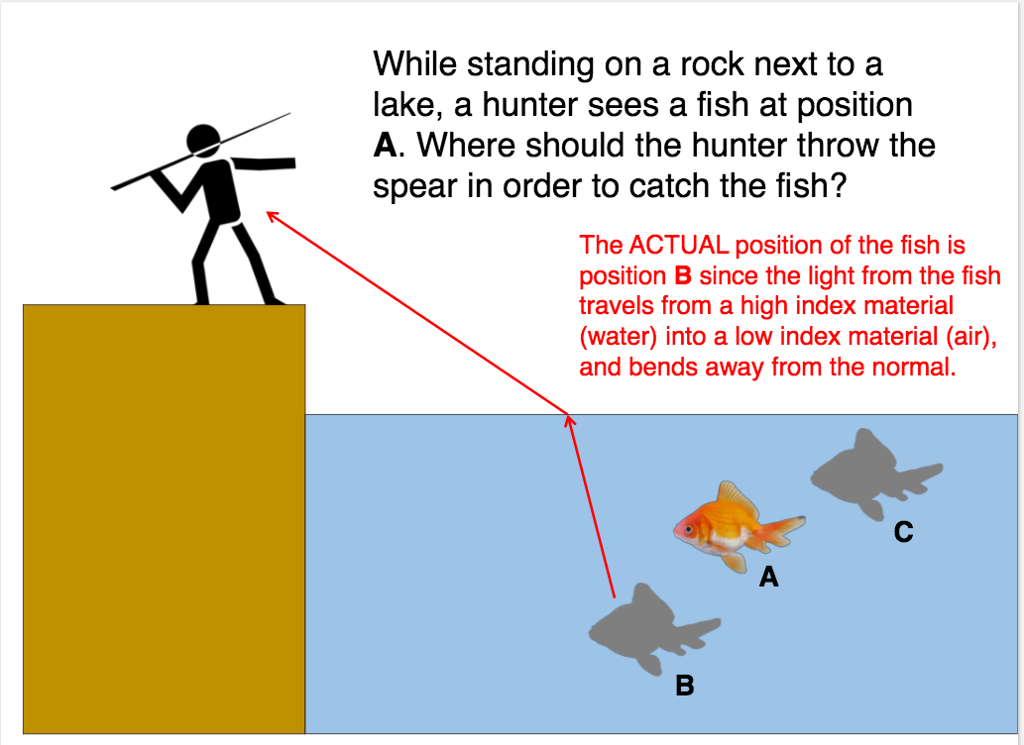 While standing on a rock next to a lake, a hunter sees a fish at position **A**. Where should the hunter throw the spear in order to catch the fish?

The ACTUAL position of the fish is position **B** since the light from the fish travels from a high index material (water) into a low index material (air), and bends away from the normal.

C

A

B