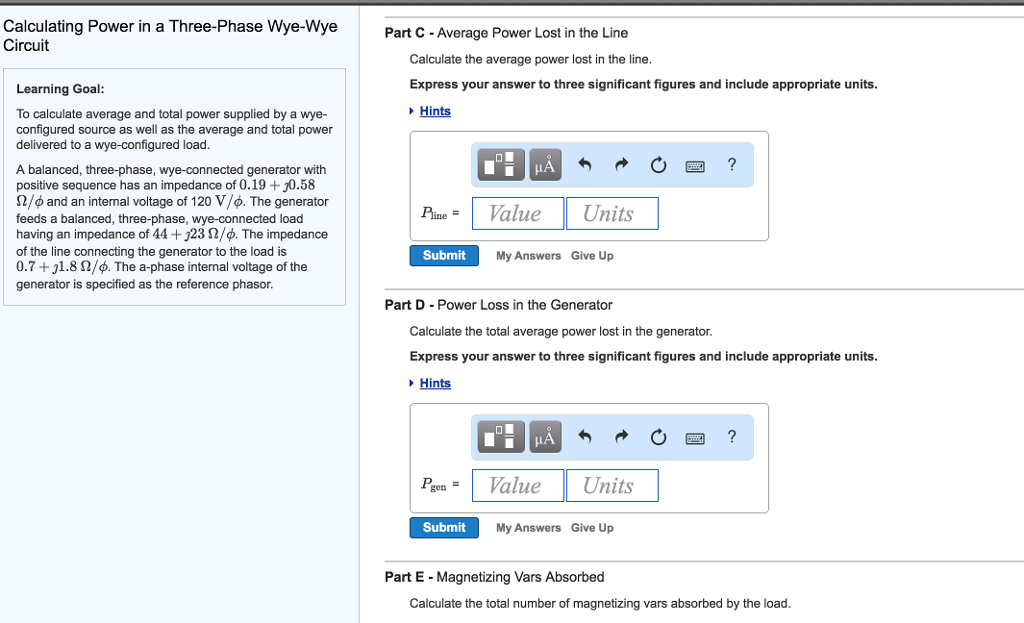 Calculating Power in a Three-Phase Wye-Wye Circuit

Learning Goal:

To calculate average and total power supplied by a wye-configured source as well as the average and total power delivered to a wye-configured load.

A balanced, three-phase, wye-connected generator with positive sequence has an impedance of $0.19 + j0.58$ $\Omega/\phi$ and an internal voltage of 120 $V/\phi$. The generator feeds a balanced, three-phase, wye-connected load having an impedance of $44 + j23$ $\Omega/\phi$. The impedance of the line connecting the generator to the load is $0.7 + j1.8$ $\Omega/\phi$. The a-phase internal voltage of the generator is specified as the reference phasor.

Part C - Average Power Lost in the Line

Calculate the average power lost in the line.

Express your answer to three significant figures and include appropriate units.

Hints

μÅ ?

$P_{line}$ = Value Units

Submit My Answers Give Up

Part D - Power Loss in the Generator

Calculate the total average power lost in the generator.

Express your answer to three significant figures and include appropriate units.

Hints

μÅ ?

$P_{gen}$ = Value Units

Submit My Answers Give Up

Part E - Magnetizing Vars Absorbed

Calculate the total number of magnetizing vars absorbed by the load.