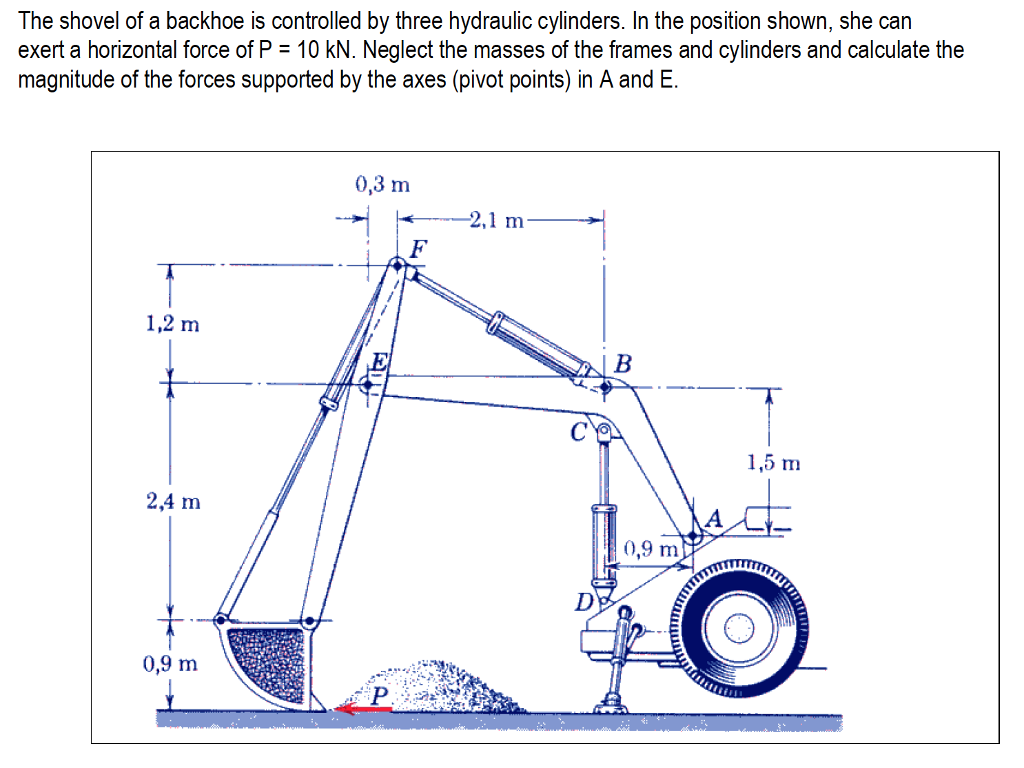 The shovel of a backhoe is controlled by three hydraulic cylinders. In the position shown, she can exert a horizontal force of P = 10 kN. Neglect the masses of the frames and cylinders and calculate the magnitude of the forces supported by the axes (pivot points) in A and E.

0,3 m
2,1 m
F
1,2 m
E
B
C
1,5 m
2,4 m
A
0,9 m
D
0,9 m
P