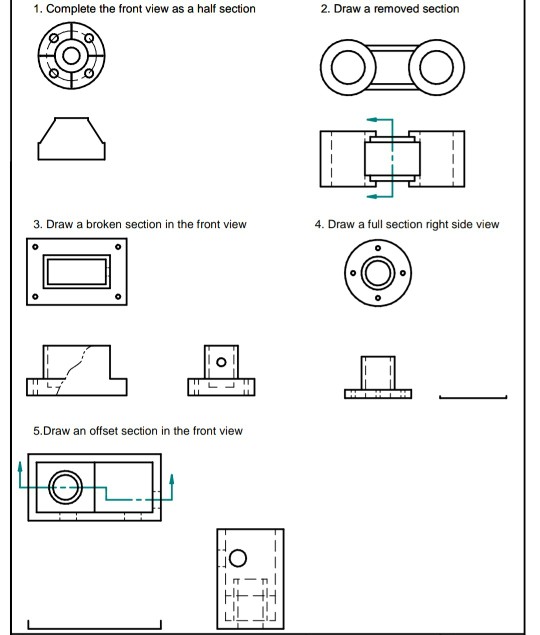 1. Complete the front view as a half section

2. Draw a removed section

3. Draw a broken section in the front view

4. Draw a full section right side view

5.Draw an offset section in the front view