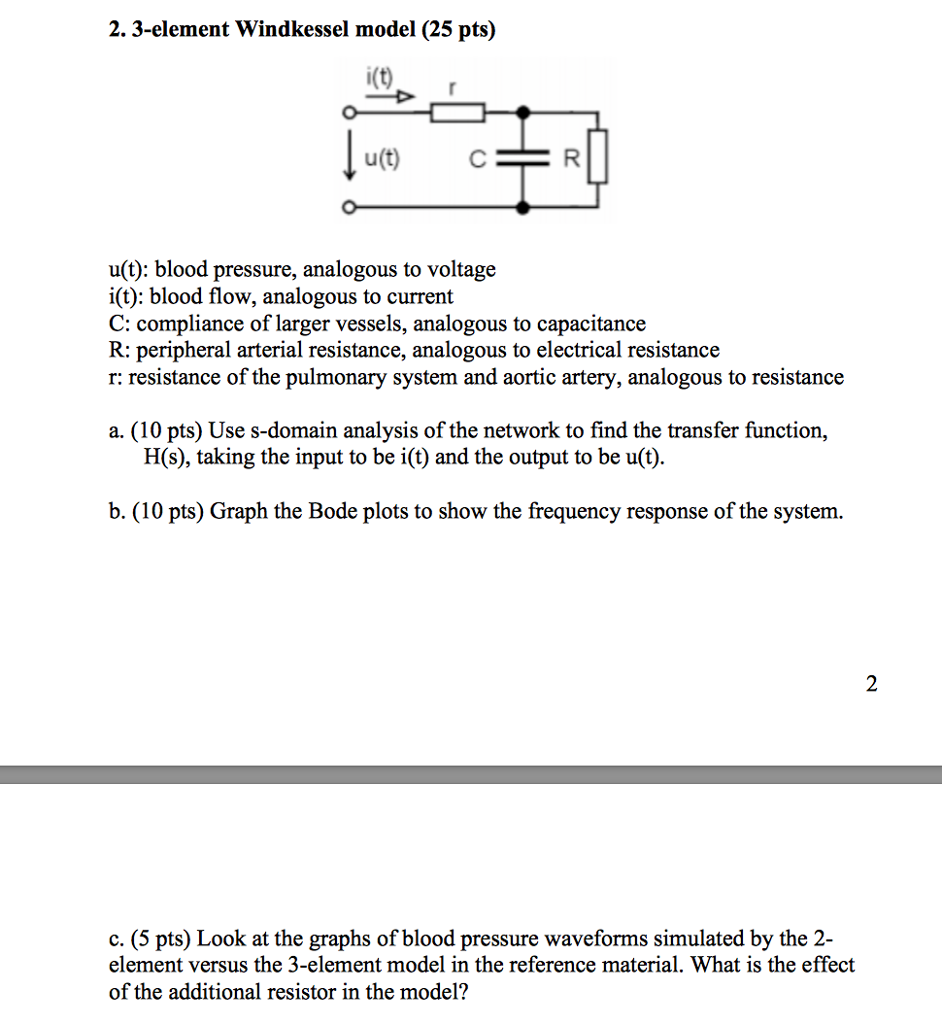 2. 3-element Windkessel model (25 pts)

i(t)
r
u(t)
C
R

u(t): blood pressure, analogous to voltage
i(t): blood flow, analogous to current
C: compliance of larger vessels, analogous to capacitance
R: peripheral arterial resistance, analogous to electrical resistance
r: resistance of the pulmonary system and aortic artery, analogous to resistance

a. (10 pts) Use s-domain analysis of the network to find the transfer function, H(s), taking the input to be i(t) and the output to be u(t).

b. (10 pts) Graph the Bode plots to show the frequency response of the system.

2

c. (5 pts) Look at the graphs of blood pressure waveforms simulated by the 2-element versus the 3-element model in the reference material. What is the effect of the additional resistor in the model?