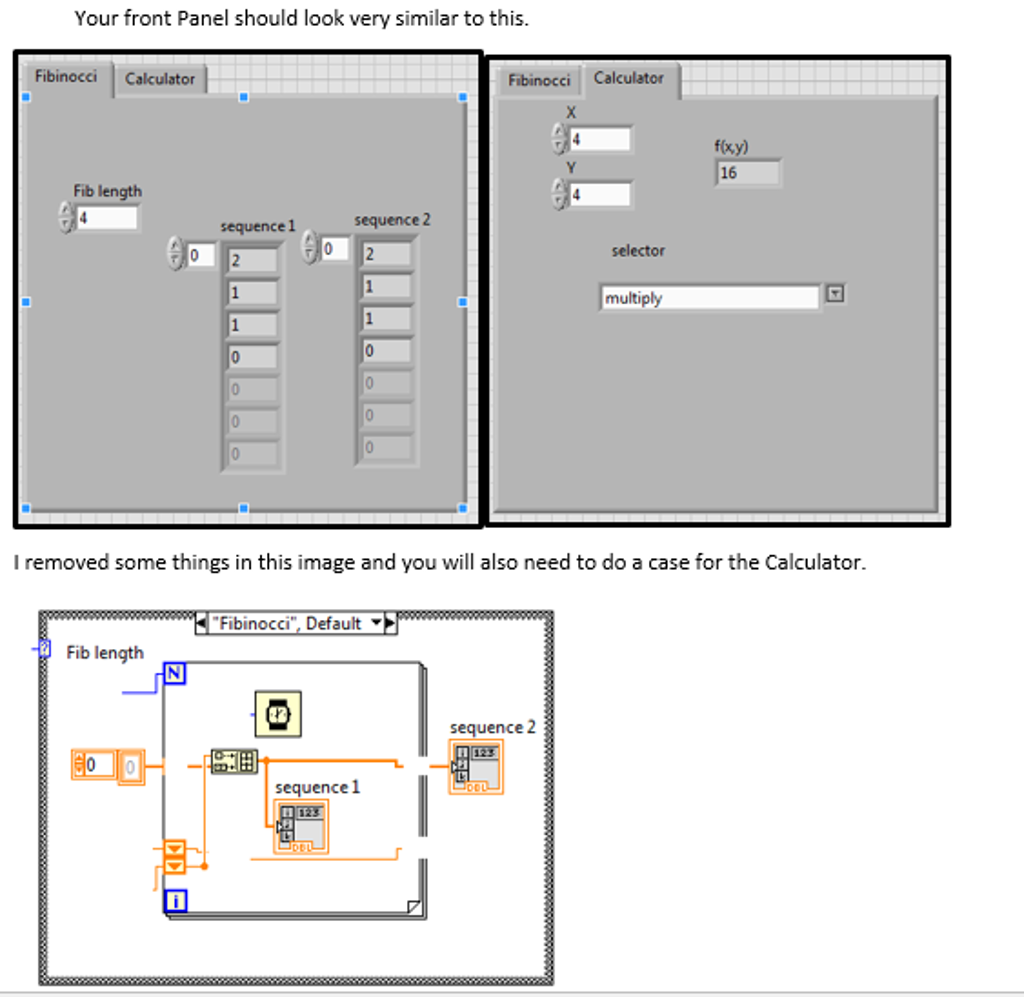 Your front Panel should look very similar to this.

Fibinocci Calculator

Fib length
4

sequence 1
0
2
1
1
0
0
0
0

sequence 2
0
2
1
1
0
0
0
0

Fibinocci Calculator

X
4
Y
4

f(x,y)
16

selector
multiply

I removed some things in this image and you will also need to do a case for the Calculator.

"Fibinocci", Default

Fib length
N
0
0
sequence 1
123
DBL
sequence 2
123
DBL
i