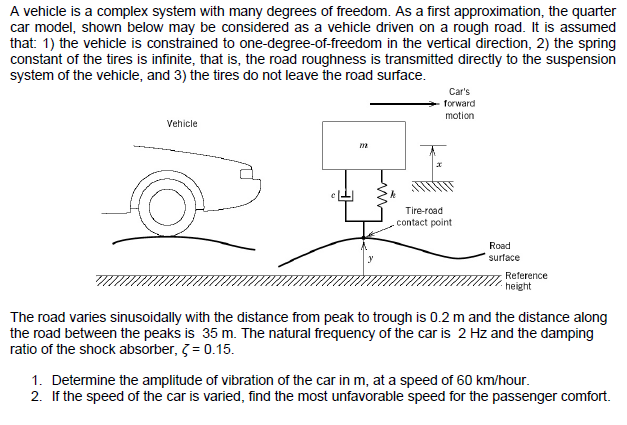 A vehicle is a complex system with many degrees of freedom. As a first approximation, the quarter car model, shown below may be considered as a vehicle driven on a rough road. It is assumed that: 1) the vehicle is constrained to one-degree-of-freedom in the vertical direction, 2) the spring constant of the tires is infinite, that is, the road roughness is transmitted directly to the suspension system of the vehicle, and 3) the tires do not leave the road surface.

Car's forward motion

Vehicle

$m$

$x$

$c$

$k$

Tire-road contact point

$y$

Road surface

Reference height

The road varies sinusoidally with the distance from peak to trough is 0.2 m and the distance along the road between the peaks is 35 m. The natural frequency of the car is 2 Hz and the damping ratio of the shock absorber, $\zeta = 0.15$.

1. Determine the amplitude of vibration of the car in m, at a speed of 60 km/hour.
2. If the speed of the car is varied, find the most unfavorable speed for the passenger comfort.