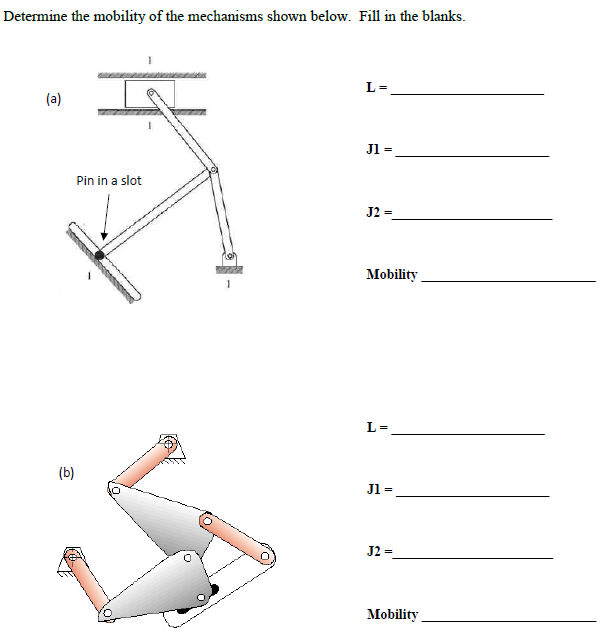 Determine the mobility of the mechanisms shown below. Fill in the blanks.

(a)

1

1

Pin in a slot

1

1

L = ____________________

J1 = ____________________

J2 = ____________________

Mobility ____________________

(b)

L = ____________________

J1 = ____________________

J2 = ____________________

Mobility ____________________