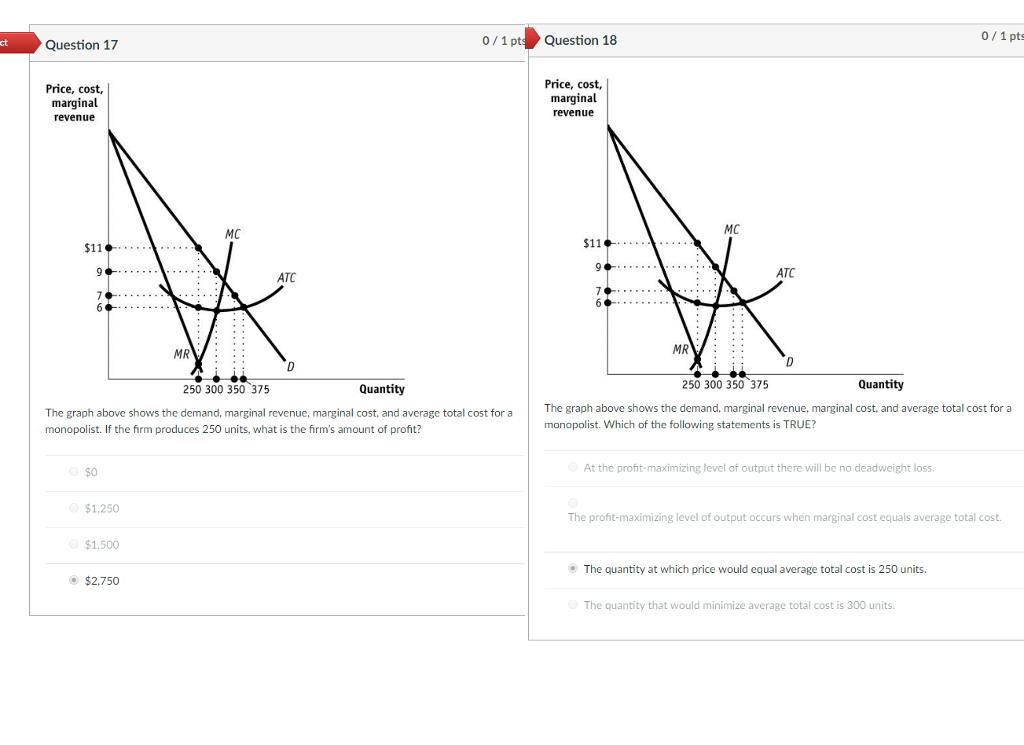 ct

Question 17

0 / 1 pts

Price, cost, marginal revenue

$11
9
7
6

MC
ATC
MR
D

250 300 350 375
Quantity

The graph above shows the demand, marginal revenue, marginal cost, and average total cost for a monopolist. If the firm produces 250 units, what is the firm's amount of profit?

$0

$1,250

$1,500

$2,750

Question 18

0 / 1 pts

Price, cost, marginal revenue

$11
9
7
6

MC
ATC
MR
D

250 300 350 375
Quantity

The graph above shows the demand, marginal revenue, marginal cost, and average total cost for a monopolist. Which of the following statements is TRUE?

At the profit-maximizing level of output there will be no deadweight loss.

The profit-maximizing level of output occurs when marginal cost equals average total cost.

The quantity at which price would equal average total cost is 250 units.

The quantity that would minimize average total cost is 300 units.