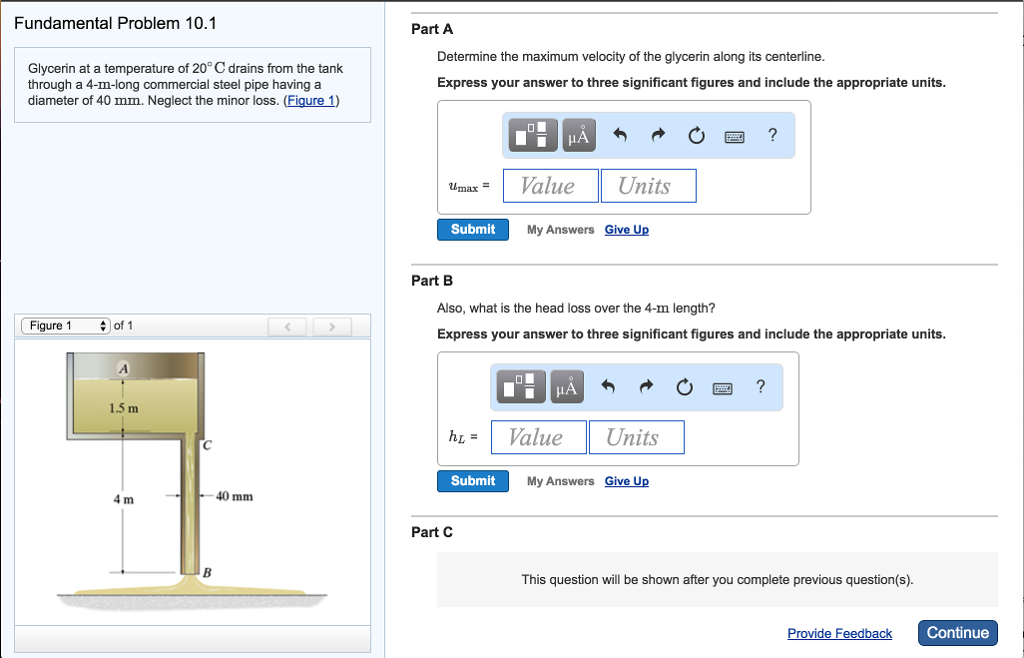 Fundamental Problem 10.1

Glycerin at a temperature of $20^\circ C$ drains from the tank through a 4-m-long commercial steel pipe having a diameter of 40 mm. Neglect the minor loss. (Figure 1)

Figure 1 of 1

A

1.5 m

C

4 m

40 mm

B

Part A

Determine the maximum velocity of the glycerin along its centerline.

Express your answer to three significant figures and include the appropriate units.

μÅ ?

$u_{max}$ = Value Units

Submit My Answers Give Up

Part B

Also, what is the head loss over the 4-m length?

Express your answer to three significant figures and include the appropriate units.

μÅ ?

$h_L$ = Value Units

Submit My Answers Give Up

Part C

This question will be shown after you complete previous question(s).

Provide Feedback Continue