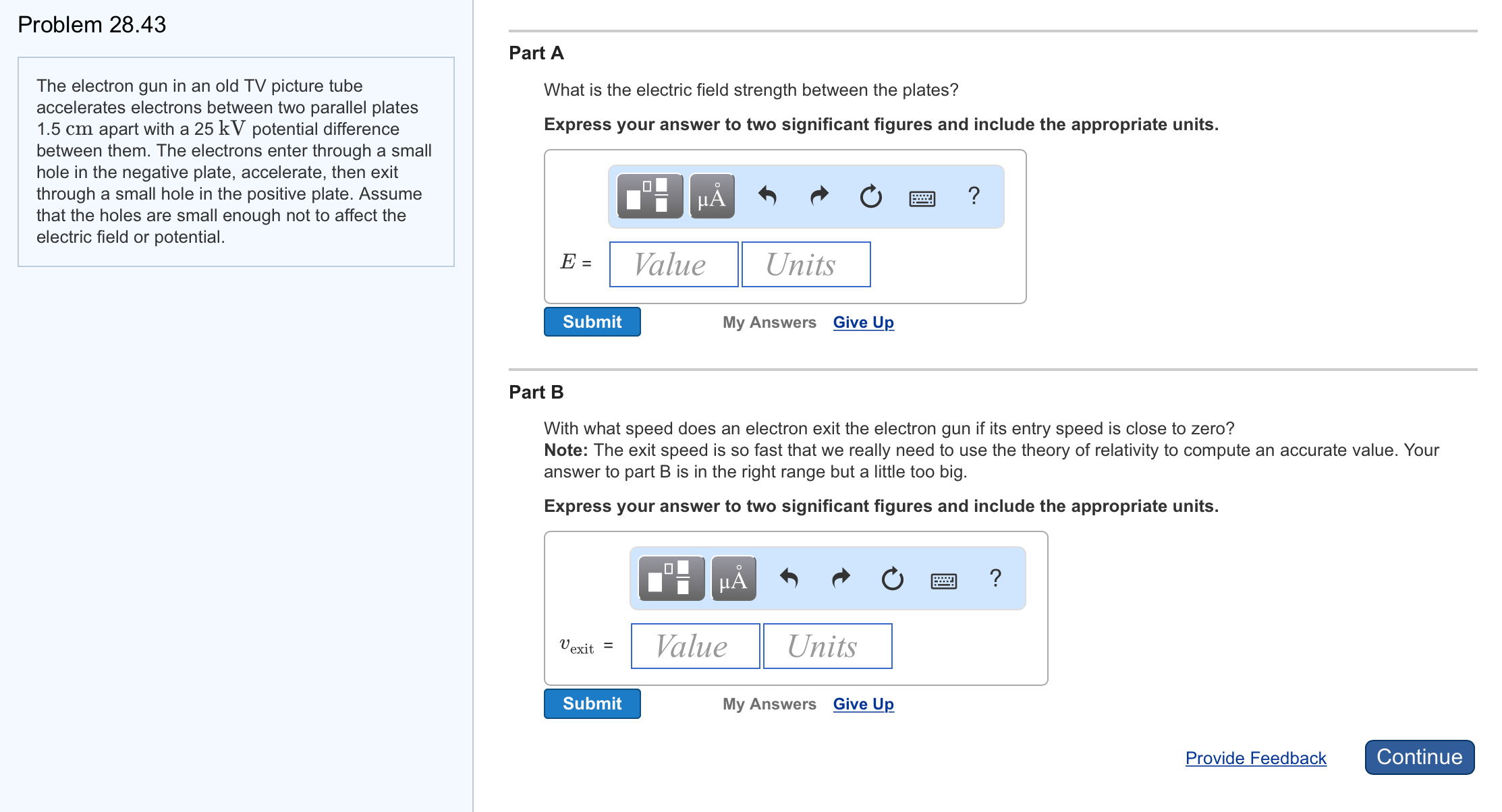 Problem 28.43

The electron gun in an old TV picture tube accelerates electrons between two parallel plates 1.5 $\mathrm{cm}$ apart with a 25 $\mathrm{kV}$ potential difference between them. The electrons enter through a small hole in the negative plate, accelerate, then exit through a small hole in the positive plate. Assume that the holes are small enough not to affect the electric field or potential.

Part A

What is the electric field strength between the plates?

Express your answer to two significant figures and include the appropriate units.

μÅ ?

$E$ = Value Units

Submit My Answers Give Up

Part B

With what speed does an electron exit the electron gun if its entry speed is close to zero?
Note: The exit speed is so fast that we really need to use the theory of relativity to compute an accurate value. Your answer to part B is in the right range but a little too big.

Express your answer to two significant figures and include the appropriate units.

μÅ ?

$v_{\mathrm{exit}}$ = Value Units

Submit My Answers Give Up

Provide Feedback Continue