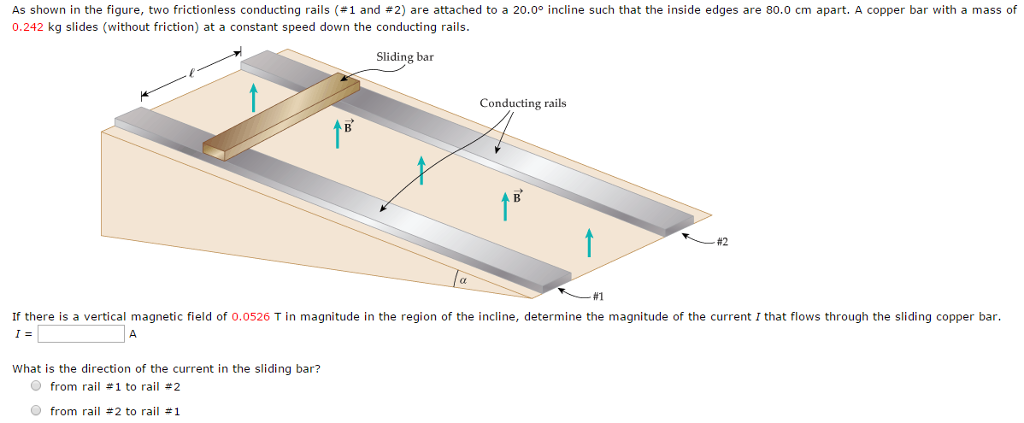 As shown in the figure, two frictionless conducting rails (#1 and #2) are attached to a 20.0° incline such that the inside edges are 80.0 cm apart. A copper bar with a mass of 0.242 kg slides (without friction) at a constant speed down the conducting rails.

Sliding bar
$\ell$
Conducting rails
$\vec{B}$
$\vec{B}$
#2
$\alpha$
#1

If there is a vertical magnetic field of 0.0526 T in magnitude in the region of the incline, determine the magnitude of the current $I$ that flows through the sliding copper bar.

$I$ = A

What is the direction of the current in the sliding bar?

from rail #1 to rail #2

from rail #2 to rail #1