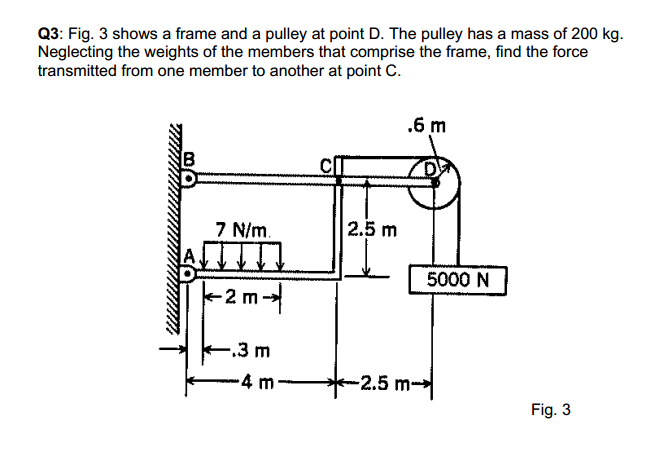 Q3: Fig. 3 shows a frame and a pulley at point D. The pulley has a mass of 200 kg. Neglecting the weights of the members that comprise the frame, find the force transmitted from one member to another at point C.

.6 m
B
C
D
7 N/m.
2.5 m
A
5000 N
2 m
.3 m
4 m
2.5 m

Fig. 3