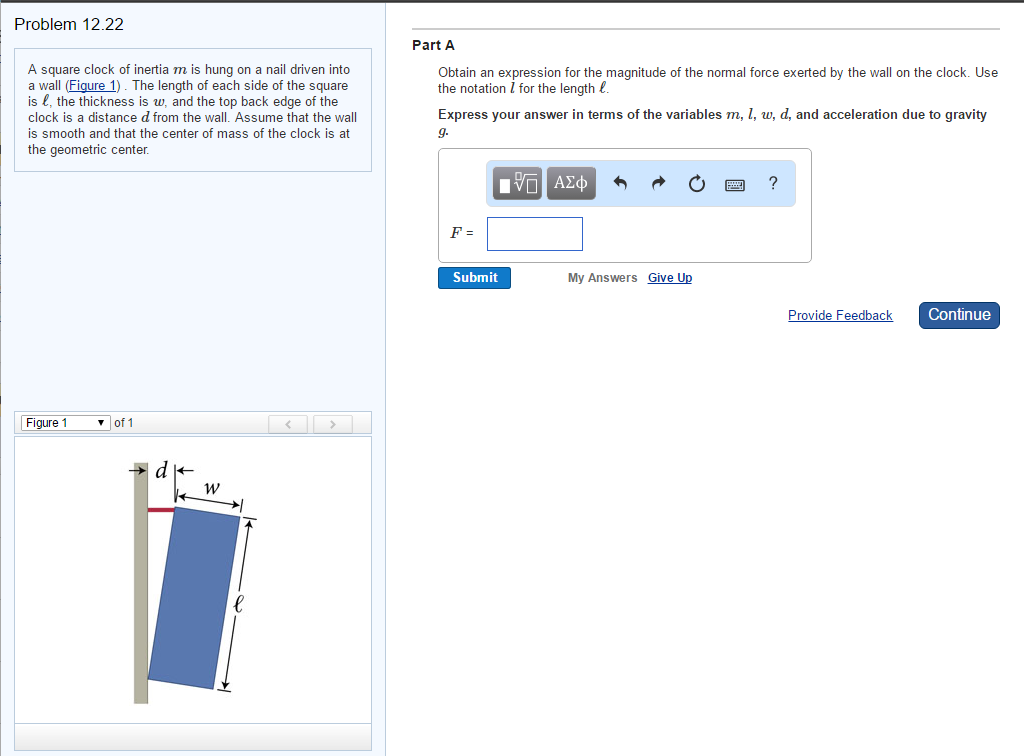 Problem 12.22

A square clock of inertia $m$ is hung on a nail driven into a wall (Figure 1) . The length of each side of the square is $\ell$, the thickness is $w$, and the top back edge of the clock is a distance $d$ from the wall. Assume that the wall is smooth and that the center of mass of the clock is at the geometric center.

Figure 1 of 1

$d$

$w$

$\ell$

Part A

Obtain an expression for the magnitude of the normal force exerted by the wall on the clock. Use the notation $l$ for the length $\ell$.

Express your answer in terms of the variables $m$, $l$, $w$, $d$, and acceleration due to gravity $g$.

ΑΣφ ?

$F$ =

Submit

My Answers Give Up

Provide Feedback

Continue