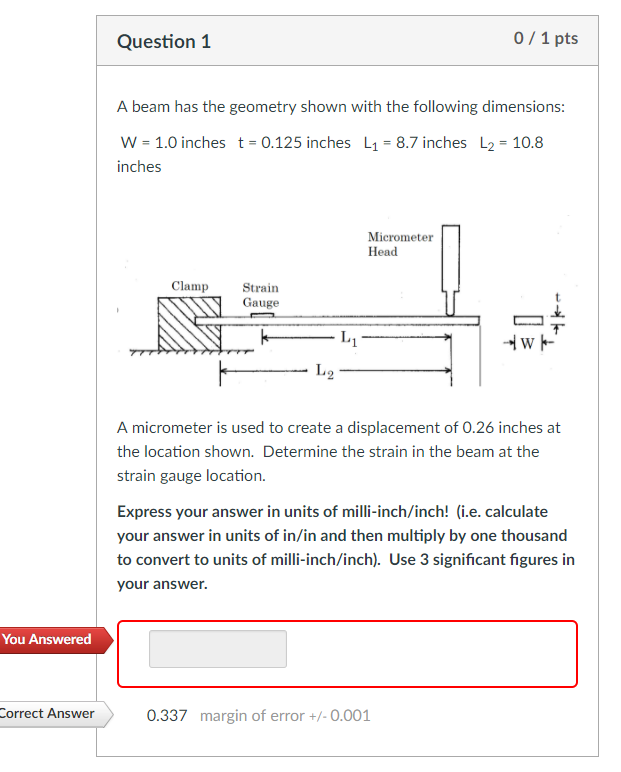 Question 1

0 / 1 pts

A beam has the geometry shown with the following dimensions:

W = 1.0 inches t = 0.125 inches $L_1$ = 8.7 inches $L_2$ = 10.8 inches

Micrometer Head

Clamp

Strain Gauge

$L_1$

$L_2$

t

W

A micrometer is used to create a displacement of 0.26 inches at the location shown. Determine the strain in the beam at the strain gauge location.

Express your answer in units of milli-inch/inch! (i.e. calculate your answer in units of in/in and then multiply by one thousand to convert to units of milli-inch/inch). Use 3 significant figures in your answer.

You Answered

Correct Answer

0.337 margin of error +/- 0.001