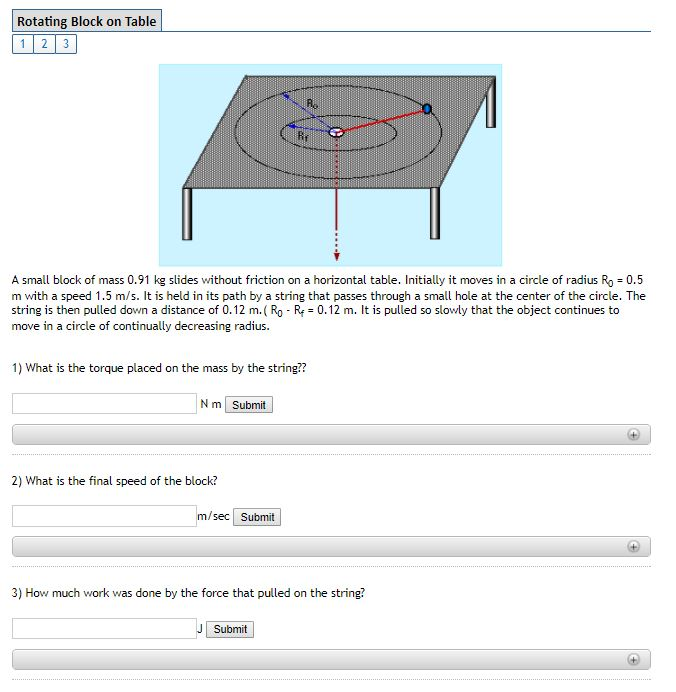 Rotating Block on Table

1 2 3

$R_0$

$R_f$

A small block of mass 0.91 kg slides without friction on a horizontal table. Initially it moves in a circle of radius $R_0$ = 0.5 m with a speed 1.5 m/s. It is held in its path by a string that passes through a small hole at the center of the circle. The string is then pulled down a distance of 0.12 m.( $R_0$ - $R_f$ = 0.12 m. It is pulled so slowly that the object continues to move in a circle of continually decreasing radius.

1) What is the torque placed on the mass by the string??

N m Submit

2) What is the final speed of the block?

m/sec Submit

3) How much work was done by the force that pulled on the string?

J Submit