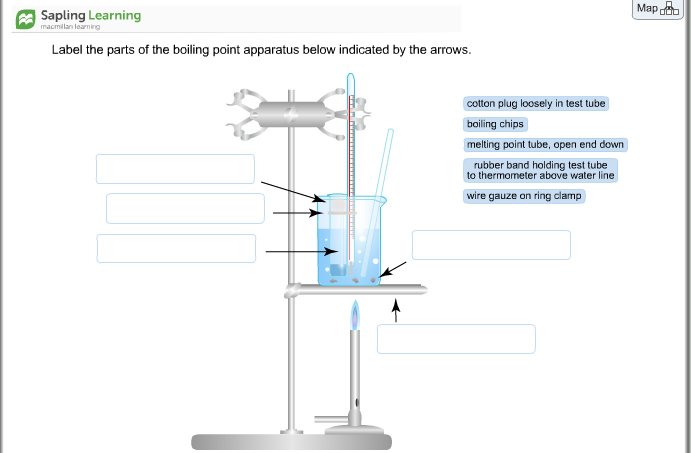 Sapling Learning
macmillan learning

Map

Label the parts of the boiling point apparatus below indicated by the arrows.

cotton plug loosely in test tube

boiling chips

melting point tube, open end down

rubber band holding test tube to thermometer above water line

wire gauze on ring clamp