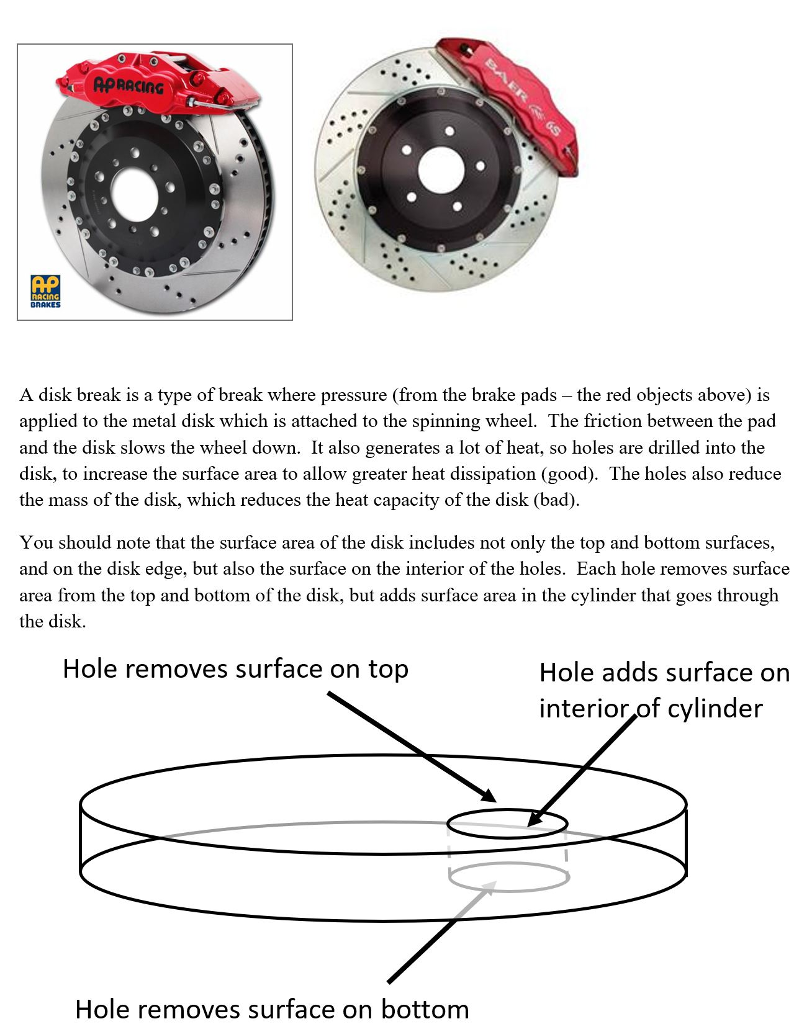 AP RACING

AP RACING BRAKES

BAER 6S

A disk break is a type of break where pressure (from the brake pads – the red objects above) is applied to the metal disk which is attached to the spinning wheel. The friction between the pad and the disk slows the wheel down. It also generates a lot of heat, so holes are drilled into the disk, to increase the surface area to allow greater heat dissipation (good). The holes also reduce the mass of the disk, which reduces the heat capacity of the disk (bad).

You should note that the surface area of the disk includes not only the top and bottom surfaces, and on the disk edge, but also the surface on the interior of the holes. Each hole removes surface area from the top and bottom of the disk, but adds surface area in the cylinder that goes through the disk.

Hole removes surface on top

Hole adds surface on interior of cylinder

Hole removes surface on bottom