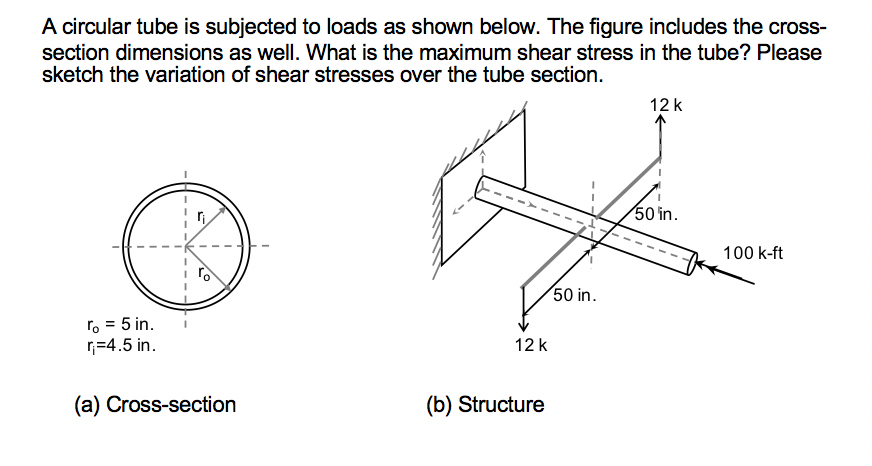 A circular tube is subjected to loads as shown below. The figure includes the cross-section dimensions as well. What is the maximum shear stress in the tube? Please sketch the variation of shear stresses over the tube section.

$r_i$

$r_o$

$r_o$ = 5 in.
$r_i$=4.5 in.

(a) Cross-section

12 k

50 in.

100 k-ft

50 in.

12 k

(b) Structure