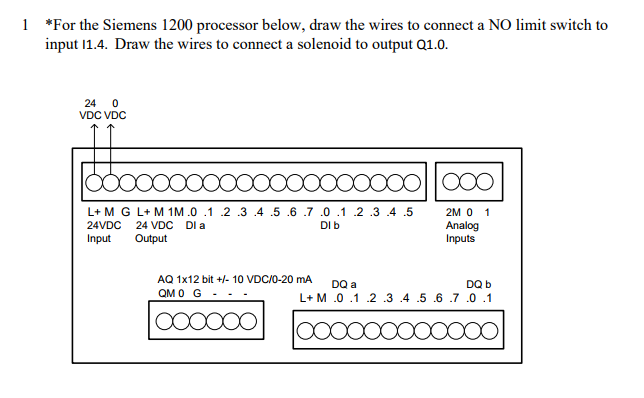 1 *For the Siemens 1200 processor below, draw the wires to connect a NO limit switch to input I1.4. Draw the wires to connect a solenoid to output Q1.0.

24 VDC 0 VDC

L+ M G L+ M 1M .0 .1 .2 .3 .4 .5 .6 .7 .0 .1 .2 .3 .4 .5
24VDC Input 24 VDC Output DI a DI b

2M 0 1
Analog Inputs

AQ 1x12 bit +/- 10 VDC/0-20 mA
QM 0 G - - -

DQ a DQ b
L+ M .0 .1 .2 .3 .4 .5 .6 .7 .0 .1