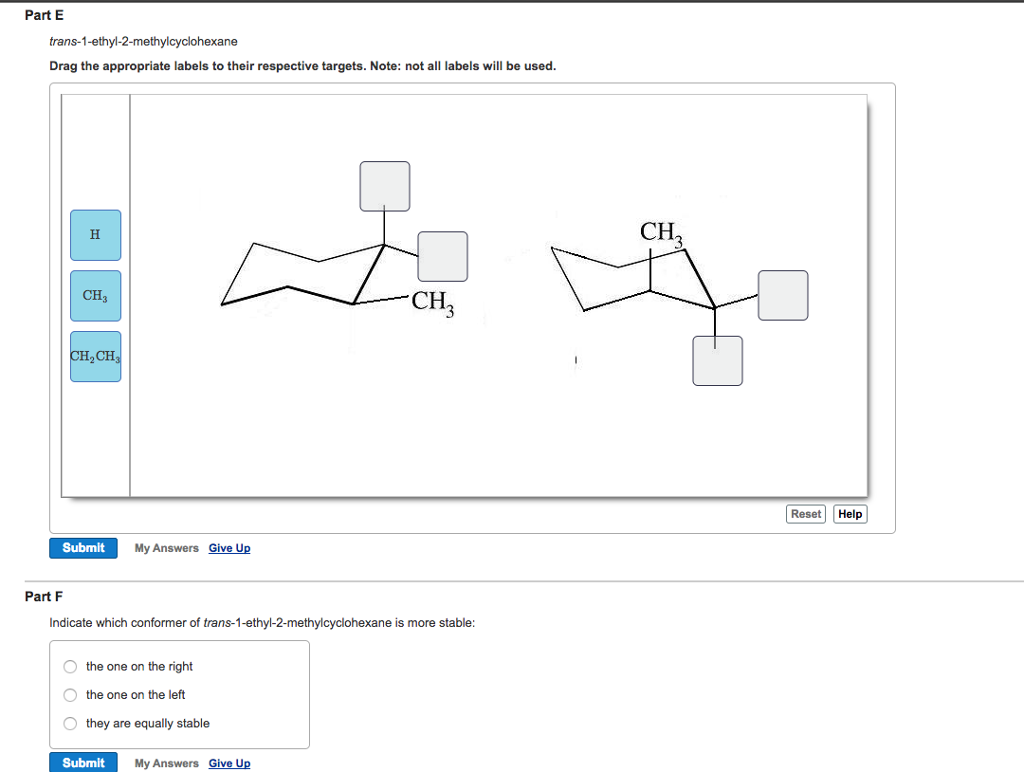 Part E

trans-1-ethyl-2-methylcyclohexane

Drag the appropriate labels to their respective targets. Note: not all labels will be used.

H

$CH_3$

$CH_2CH_3$

$CH_3$

$CH_3$

Reset Help

Submit My Answers Give Up

Part F

Indicate which conformer of trans-1-ethyl-2-methylcyclohexane is more stable:

the one on the right

the one on the left

they are equally stable

Submit My Answers Give Up