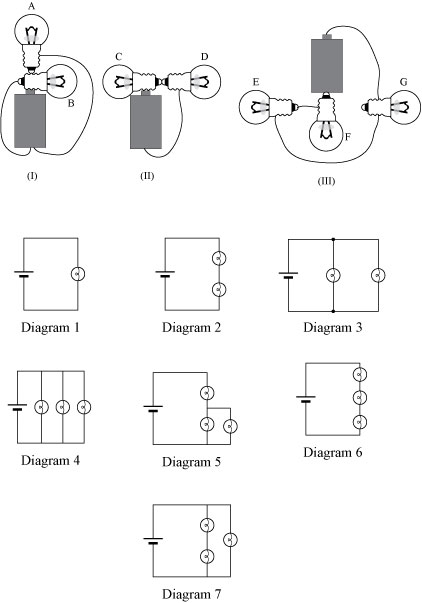 A

B

C

D

E

F

G

(I)

(II)

(III)

Diagram 1

Diagram 2

Diagram 3

Diagram 4

Diagram 5

Diagram 6

Diagram 7