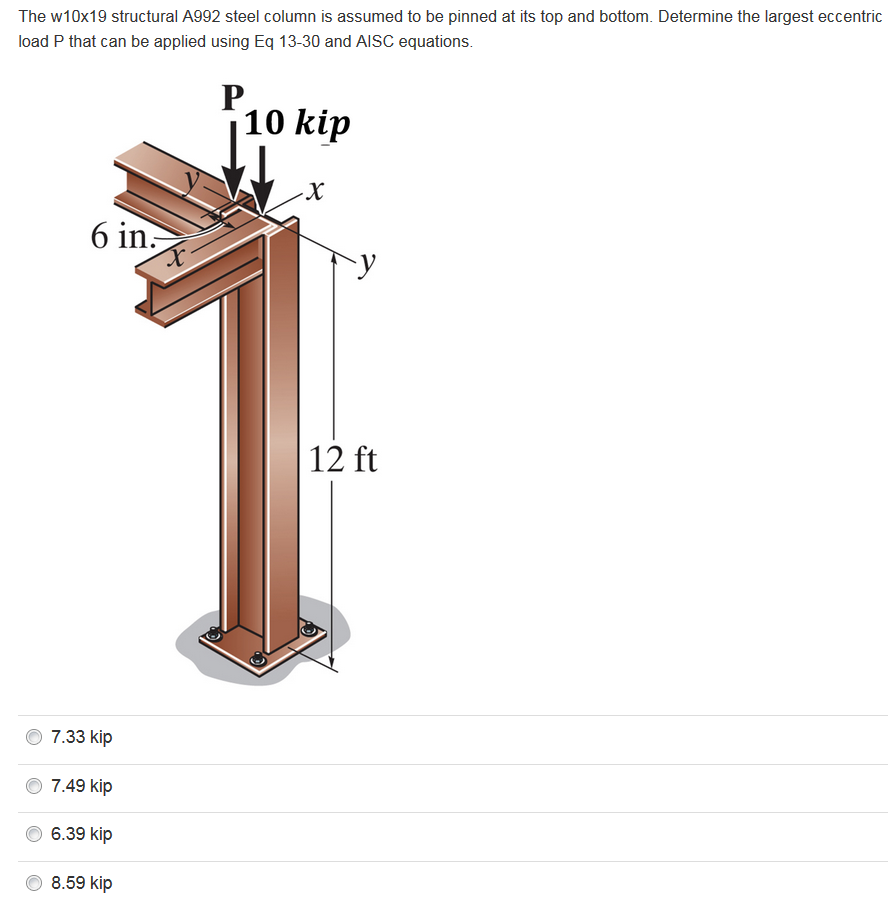 The w10x19 structural A992 steel column is assumed to be pinned at its top and bottom. Determine the largest eccentric load P that can be applied using Eq 13-30 and AISC equations.

P
10 kip
y
x
6 in.
x
y
12 ft

7.33 kip

7.49 kip

6.39 kip

8.59 kip