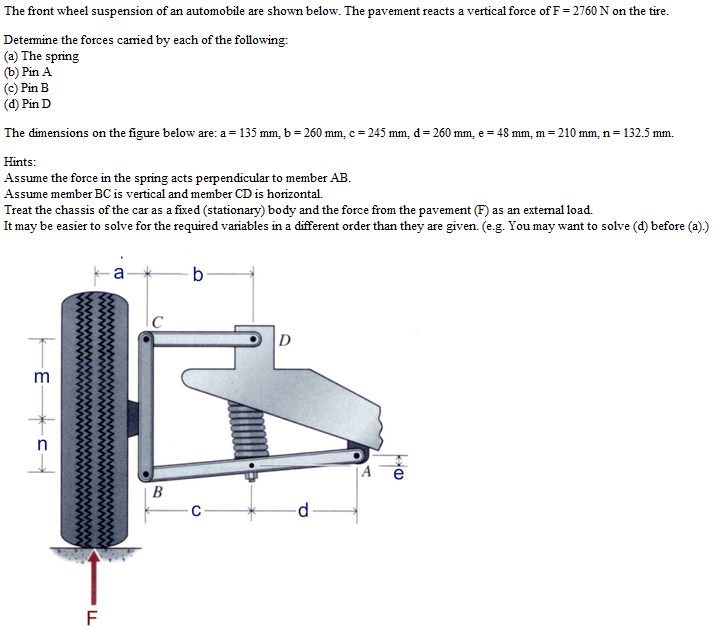 The front wheel suspension of an automobile are shown below. The pavement reacts a vertical force of F = 2760 N on the tire.

Determine the forces carried by each of the following:
(a) The spring
(b) Pin A
(c) Pin B
(d) Pin D

The dimensions on the figure below are: a = 135 mm, b = 260 mm, c = 245 mm, d = 260 mm, e = 48 mm, m = 210 mm, n = 132.5 mm.

Hints:
Assume the force in the spring acts perpendicular to member AB.
Assume member BC is vertical and member CD is horizontal.
Treat the chassis of the car as a fixed (stationary) body and the force from the pavement (F) as an external load.
It may be easier to solve for the required variables in a different order than they are given. (e.g. You may want to solve (d) before (a).)

a
b
C
D
m
n
A
e
B
c
d
F