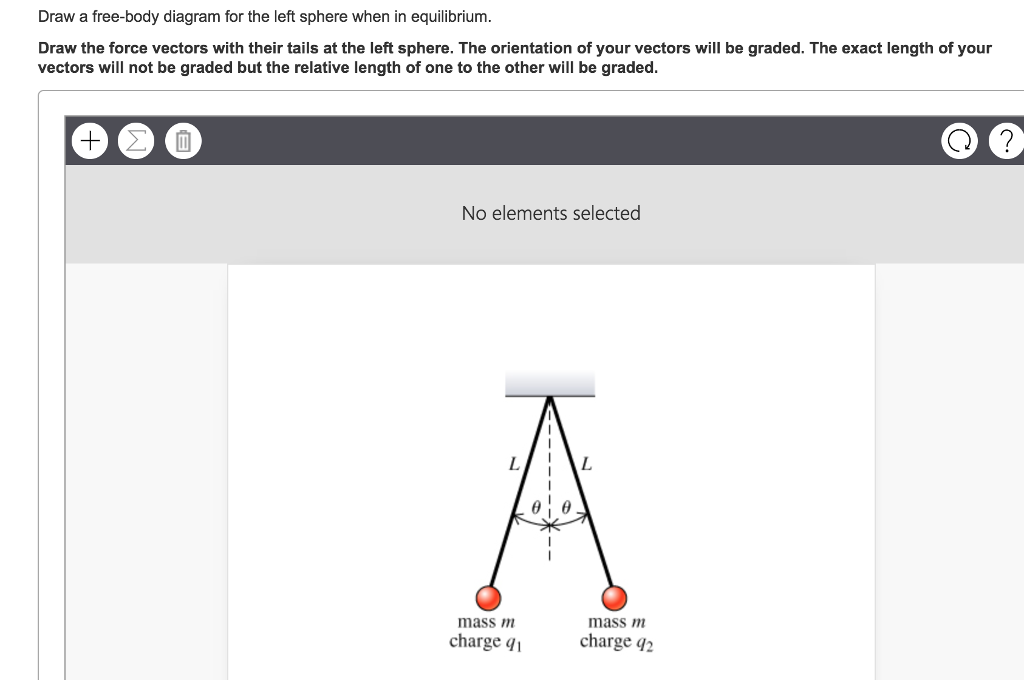 Draw a free-body diagram for the left sphere when in equilibrium.

Draw the force vectors with their tails at the left sphere. The orientation of your vectors will be graded. The exact length of your vectors will not be graded but the relative length of one to the other will be graded.

+ Σ

?

No elements selected

$L$ $L$

$\theta$ $\theta$

mass $m$
charge $q_1$

mass $m$
charge $q_2$