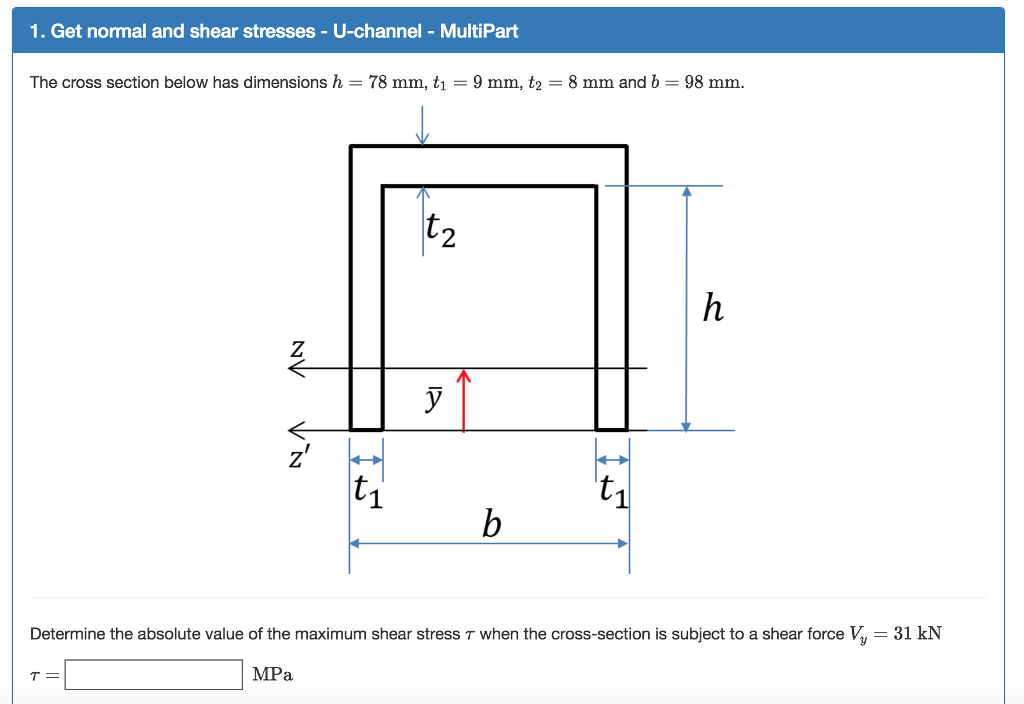 1. Get normal and shear stresses - U-channel - MultiPart

The cross section below has dimensions $h = 78$ mm, $t_1 = 9$ mm, $t_2 = 8$ mm and $b = 98$ mm.

$t_2$

$h$

$z$

$\bar{y}$

$z'$

$t_1$

$t_1$

$b$

Determine the absolute value of the maximum shear stress $\tau$ when the cross-section is subject to a shear force $V_y = 31$ kN

$\tau =$ MPa