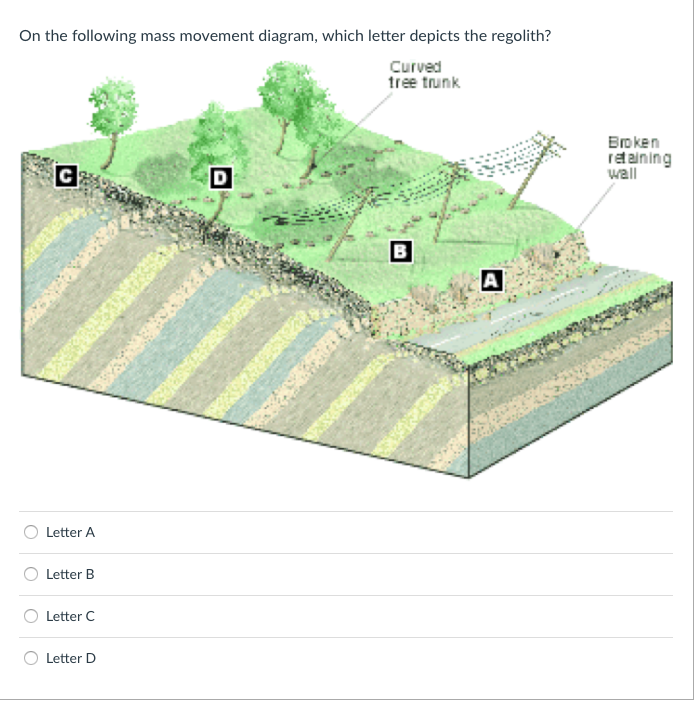 On the following mass movement diagram, which letter depicts the regolith?

Curved tree trunk

Broken retaining wall

C

D

B

A

Letter A

Letter B

Letter C

Letter D