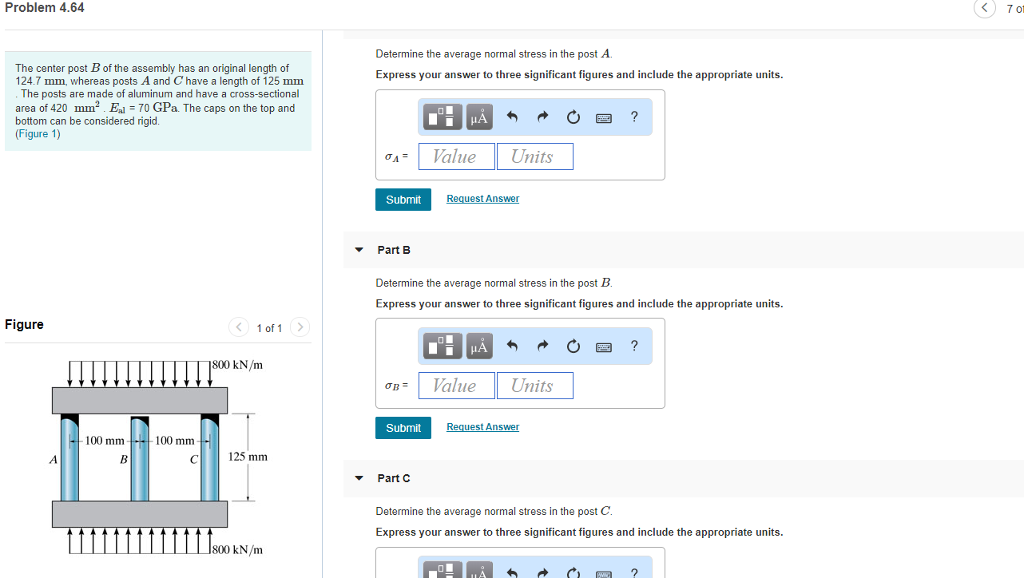 Problem 4.64

7 of

The center post $B$ of the assembly has an original length of 124.7 mm, whereas posts $A$ and $C$ have a length of 125 mm. The posts are made of aluminum and have a cross-sectional area of 420 $mm^2$. $E_{al}$ = 70 GPa. The caps on the top and bottom can be considered rigid.
(Figure 1)

Figure

1 of 1

800 kN/m

100 mm

100 mm

A

B

C

125 mm

800 kN/m

Determine the average normal stress in the post $A$.

Express your answer to three significant figures and include the appropriate units.

μÅ

?

$\sigma_A$ = Value Units

Submit Request Answer

Part B

Determine the average normal stress in the post $B$.

Express your answer to three significant figures and include the appropriate units.

μÅ

?

$\sigma_B$ = Value Units

Submit Request Answer

Part C

Determine the average normal stress in the post $C$.

Express your answer to three significant figures and include the appropriate units.

μÅ

?