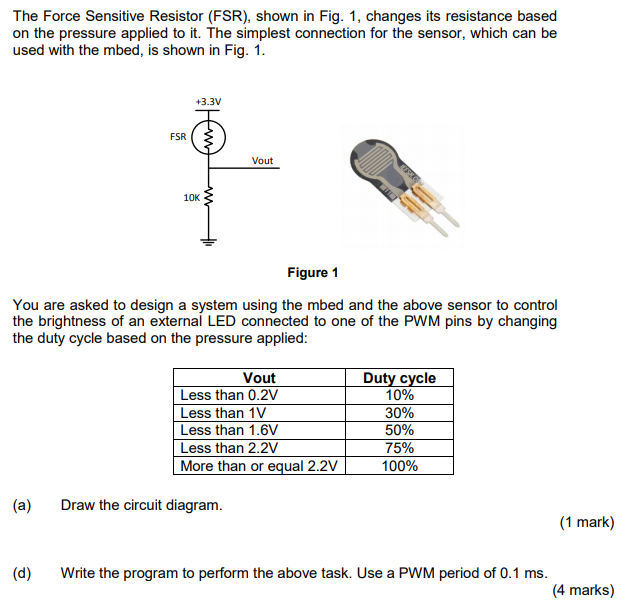 The Force Sensitive Resistor (FSR), shown in Fig. 1, changes its resistance based on the pressure applied to it. The simplest connection for the sensor, which can be used with the mbed, is shown in Fig. 1.

+3.3V

FSR

Vout

10K

Figure 1

You are asked to design a system using the mbed and the above sensor to control the brightness of an external LED connected to one of the PWM pins by changing the duty cycle based on the pressure applied:

| Vout | Duty cycle |
|---|---|
| Less than 0.2V | 10% |
| Less than 1V | 30% |
| Less than 1.6V | 50% |
| Less than 2.2V | 75% |
| More than or equal 2.2V | 100% |

(a) Draw the circuit diagram.

(1 mark)

(d) Write the program to perform the above task. Use a PWM period of 0.1 ms.

(4 marks)